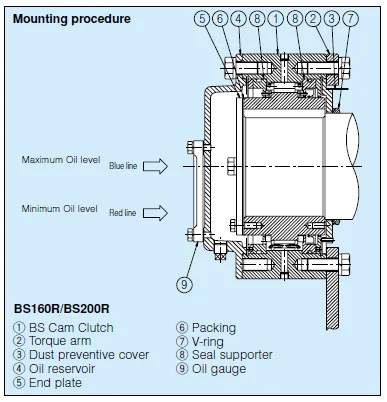 Mounting procedure

⑤ ⑥ ④ ⑧ ① ⑧ ② ③ ⑦

Maximum Oil level Blue line

Minimum Oil level Red line

⑨

BS160R/BS200R

① BS Cam Clutch
② Torque arm
③ Dust preventive cover
④ Oil reservoir
⑤ End plate

⑥ Packing
⑦ V-ring
⑧ Seal supporter
⑨ Oil gauge