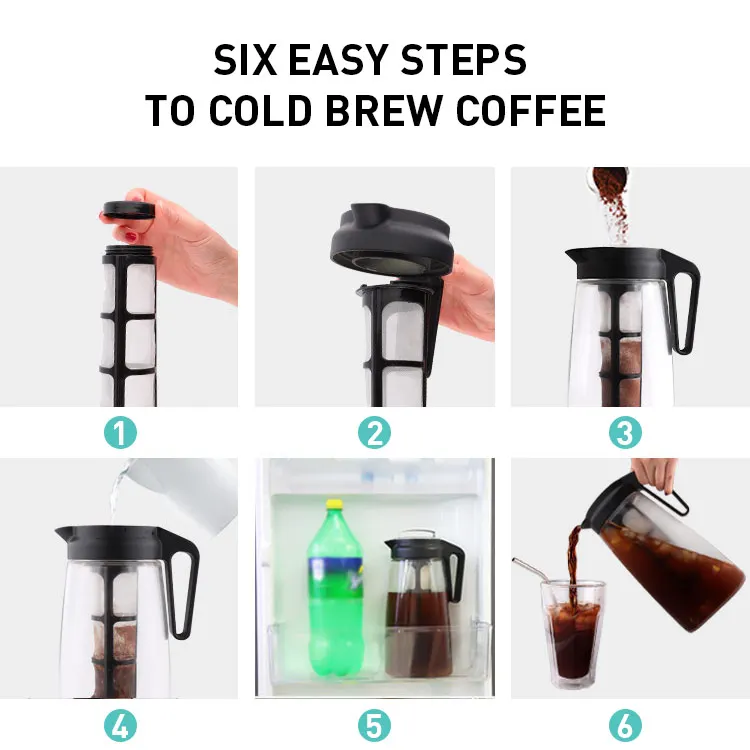 SIX EASY STEPS
TO COLD BREW COFFEE

1

2

3

4

5

6