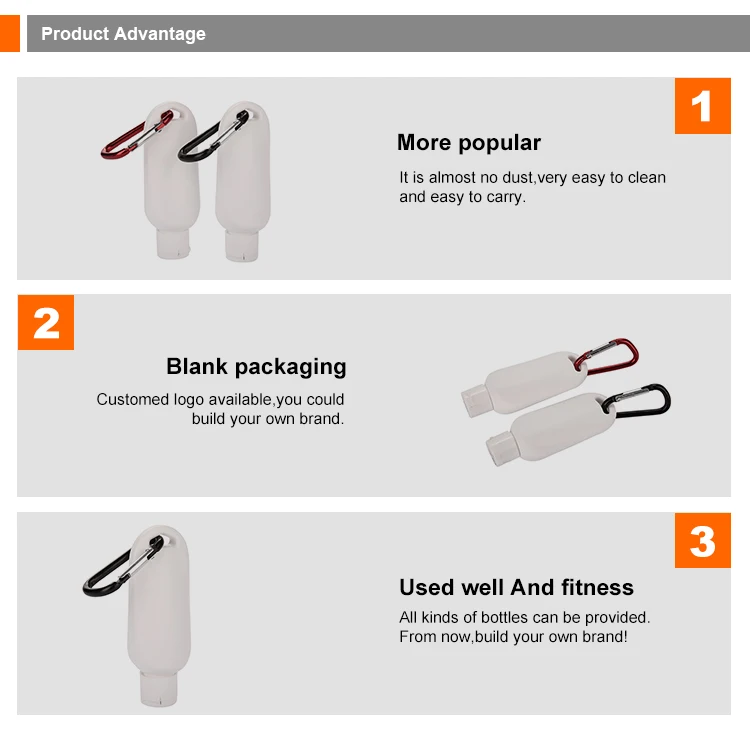 Product Advantage

1

More popular

It is almost no dust,very easy to clean and easy to carry.

2

Blank packaging

Customed logo available,you could build your own brand.

3

Used well And fitness

All kinds of bottles can be provided. From now,build your own brand!