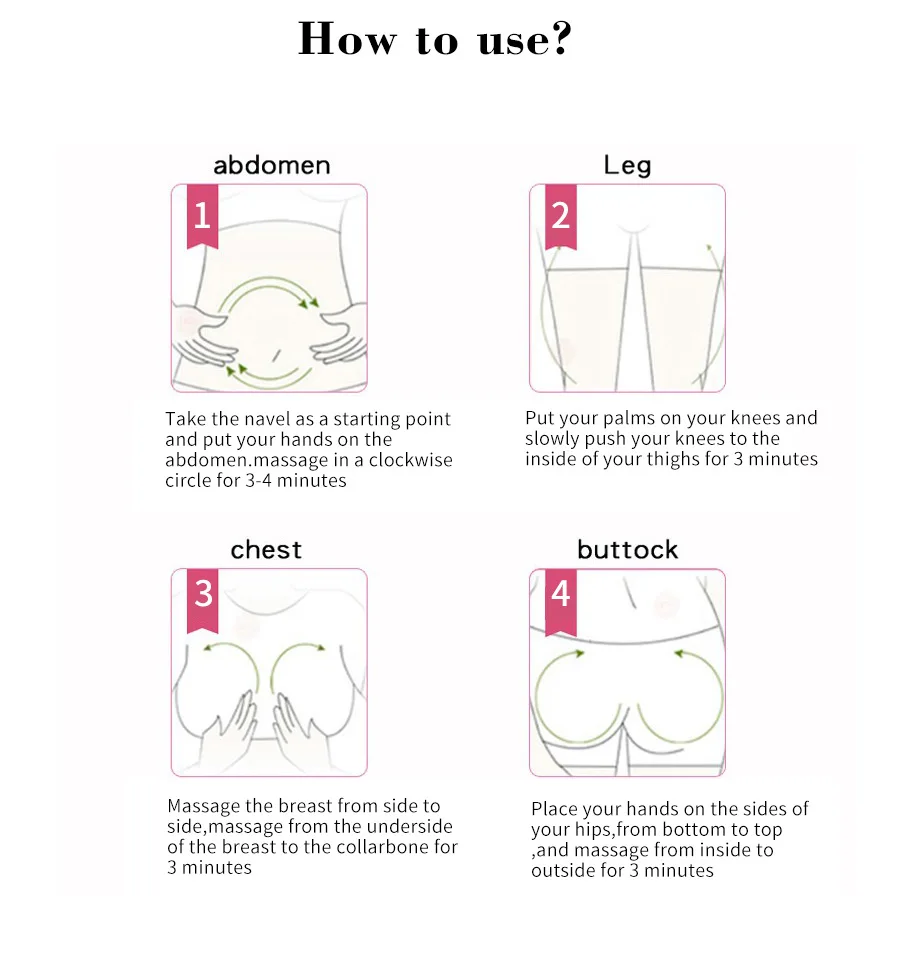 How to use?

abdomen

1

Take the navel as a starting point and put your hands on the abdomen.massage in a clockwise circle for 3-4 minutes

Leg

2

Put your palms on your knees and slowly push your knees to the inside of your thighs for 3 minutes

chest

3

Massage the breast from side to side,massage from the underside of the breast to the collarbone for 3 minutes

buttock

4

Place your hands on the sides of your hips,from bottom to top ,and massage from inside to outside for 3 minutes