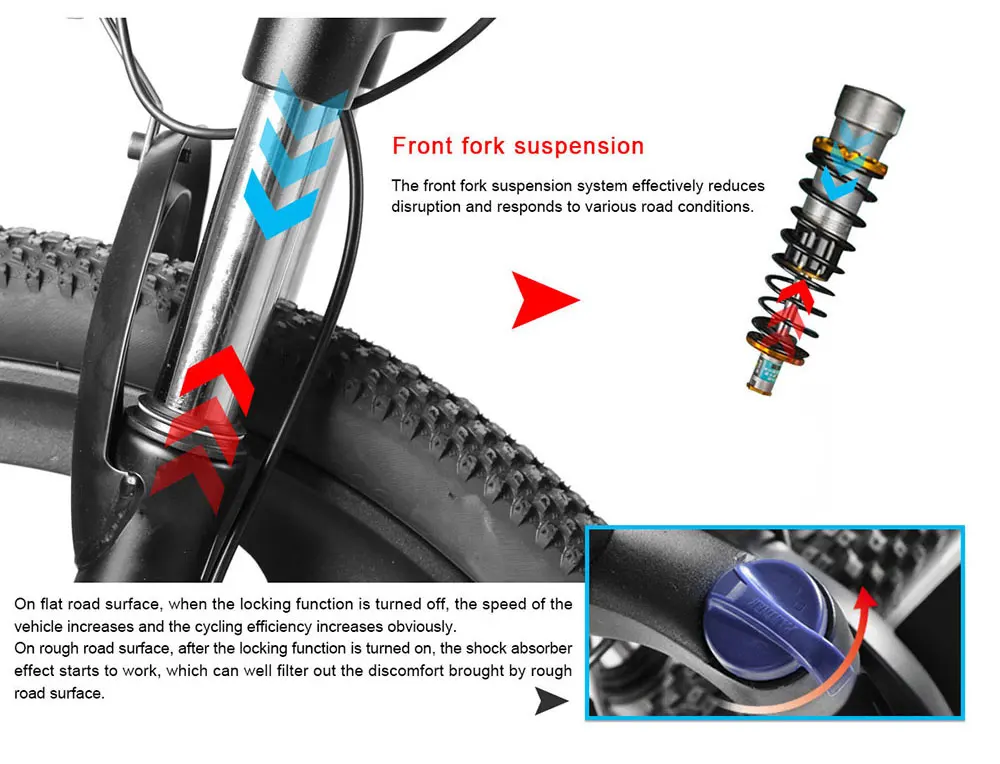 Front fork suspension

The front fork suspension system effectively reduces disruption and responds to various road conditions.

On flat road surface, when the locking function is turned off, the speed of the vehicle increases and the cycling efficiency increases obviously.
On rough road surface, after the locking function is turned on, the shock absorber effect starts to work, which can well filter out the discomfort brought by rough road surface.