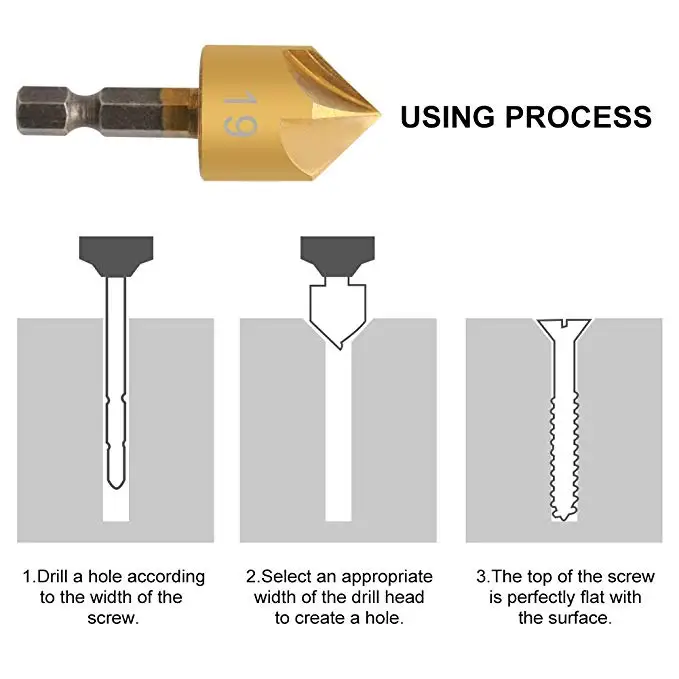 19

USING PROCESS

1.Drill a hole according to the width of the screw.

2.Select an appropriate width of the drill head to create a hole.

3.The top of the screw is perfectly flat with the surface.