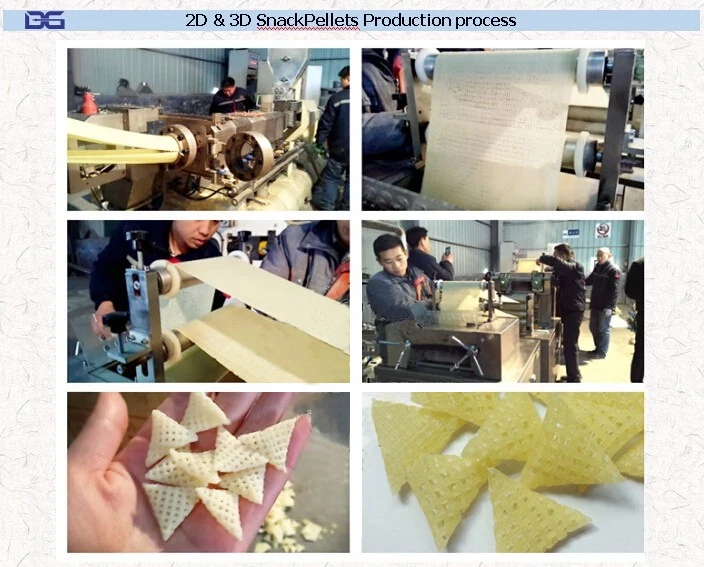 DG

2D & 3D SnackPellets Production process