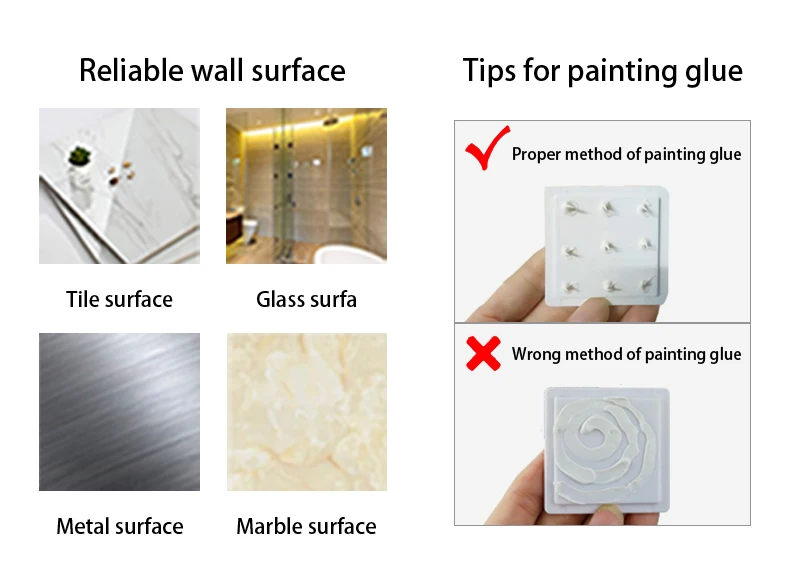 Reliable wall surface

Tile surface

Glass surfa

Metal surface

Marble surface

Tips for painting glue

Proper method of painting glue

Wrong method of painting glue