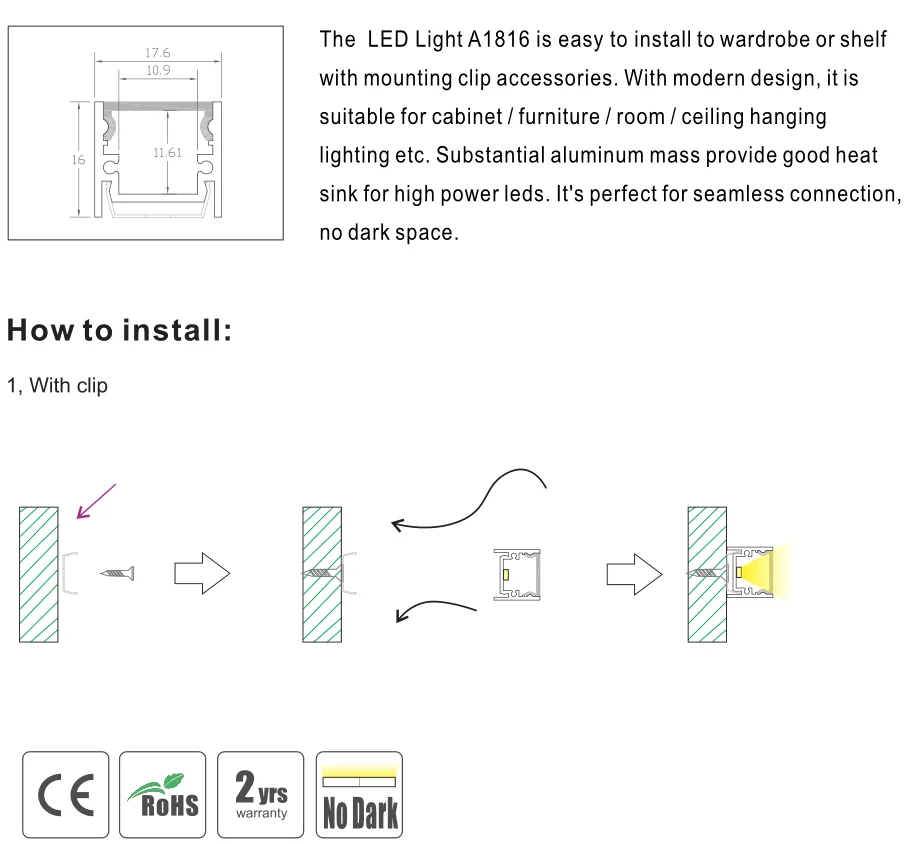 17.6
10.9
16
11.61

The LED Light A1816 is easy to install to wardrobe or shelf with mounting clip accessories. With modern design, it is suitable for cabinet / furniture / room / ceiling hanging lighting etc. Substantial aluminum mass provide good heat sink for high power leds. It's perfect for seamless connection, no dark space.

How to install:

1, With clip

CE

RoHS

2 yrs
warranty

No Dark