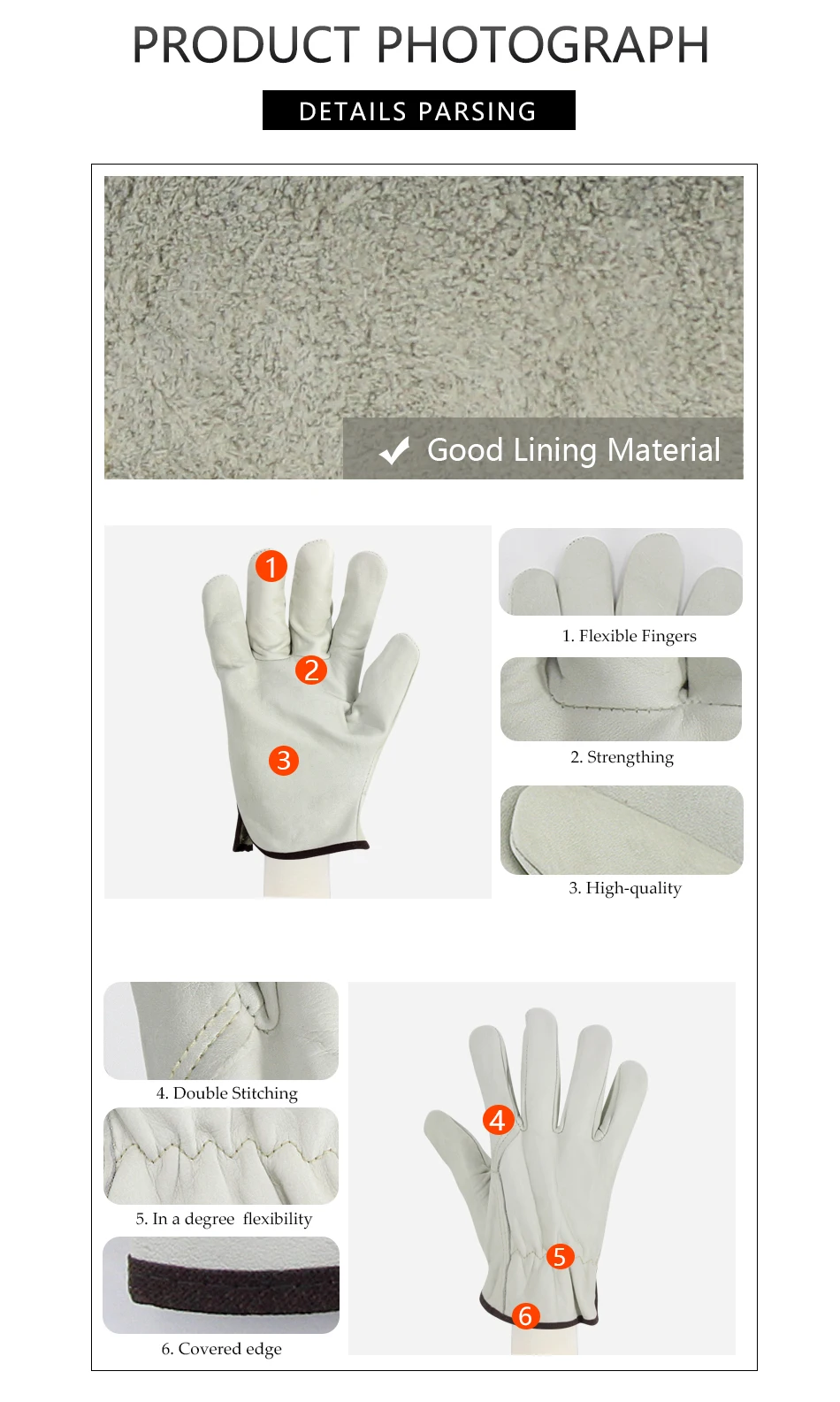 PRODUCT PHOTOGRAPH

DETAILS PARSING

Good Lining Material

1

2

3

1. Flexible Fingers

2. Strengthing

3. High-quality

4. Double Stitching

5. In a degree flexibility

6. Covered edge

4

5

6