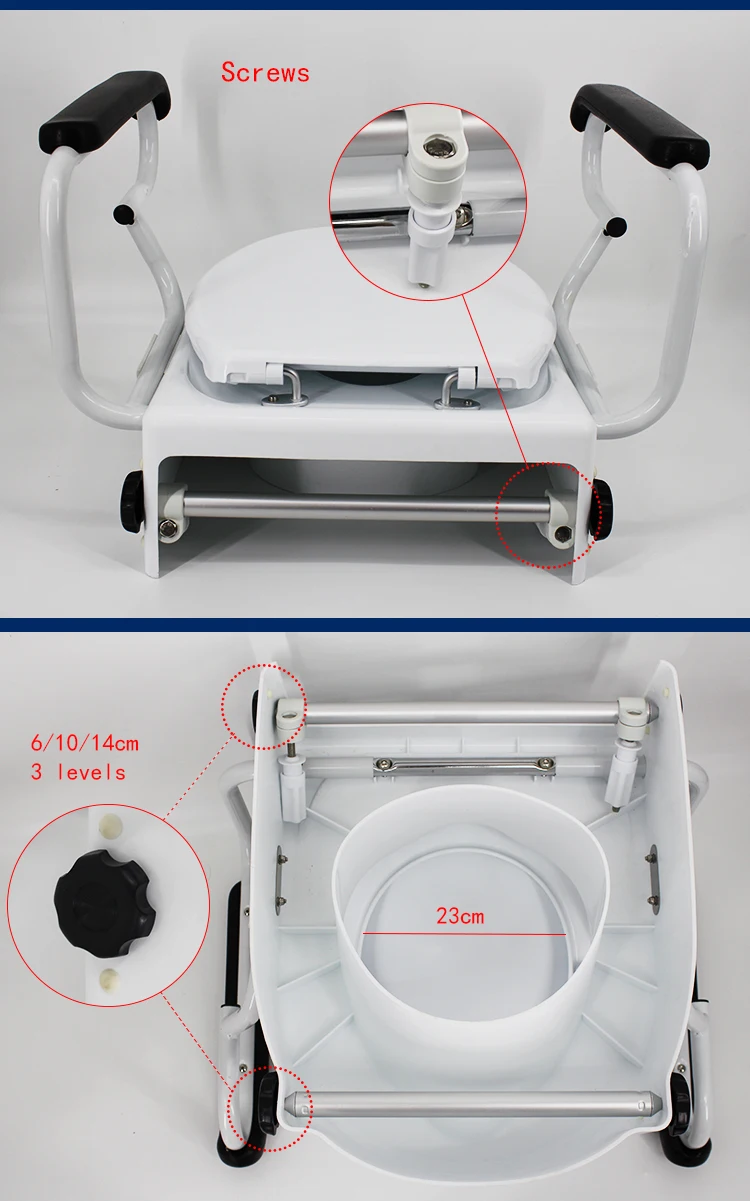 Screws

6/10/14cm
3 levels

23cm