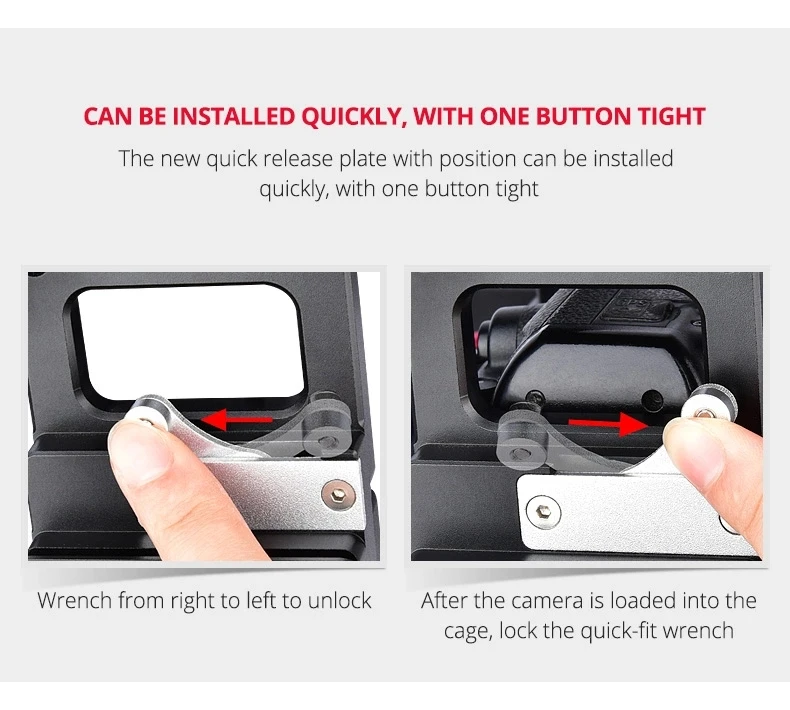 CAN BE INSTALLED QUICKLY, WITH ONE BUTTON TIGHT

The new quick release plate with position can be installed quickly, with one button tight

Wrench from right to left to unlock

After the camera is loaded into the cage, lock the quick-fit wrench