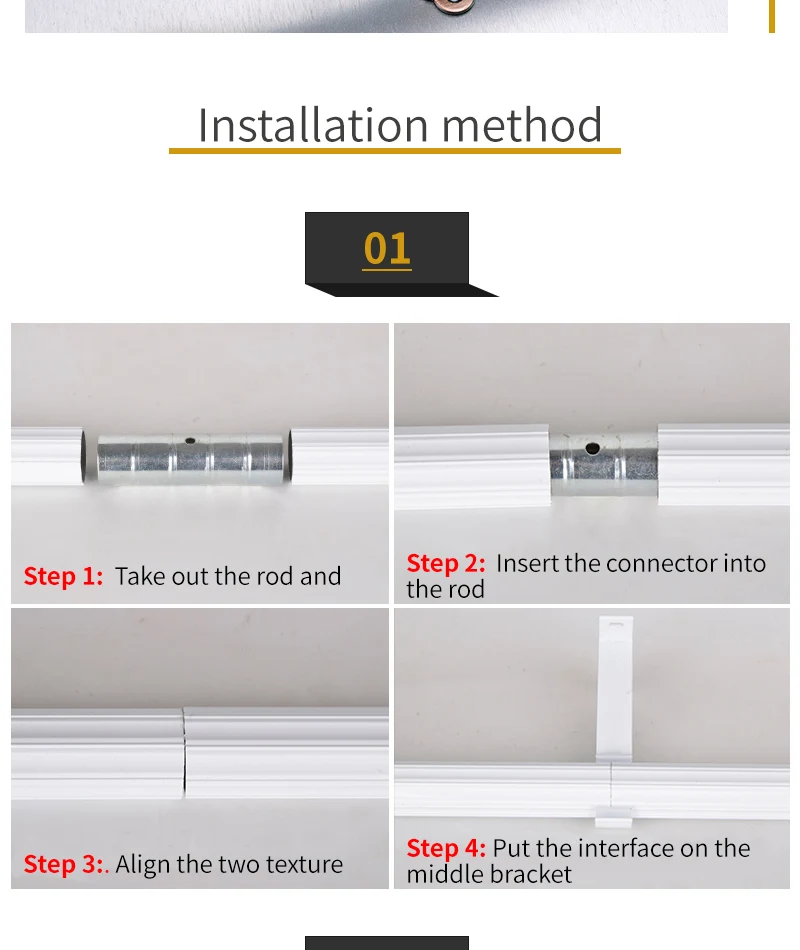 Installation method

01

Step 1: Take out the rod and

Step 2: Insert the connector into the rod

Step 3:. Align the two texture

Step 4: Put the interface on the middle bracket