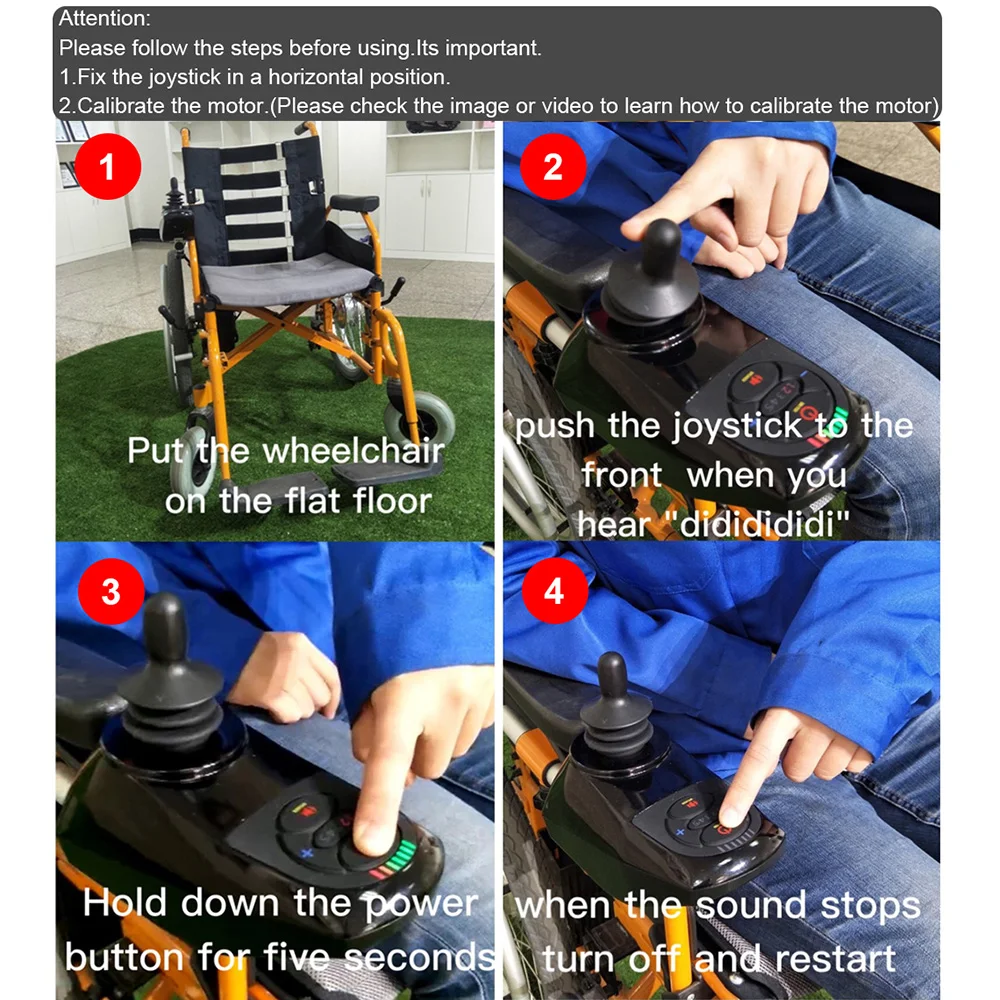 Attention:
Please follow the steps before using.Its important.
1.Fix the joystick in a horizontal position.
2.Calibrate the motor.(Please check the image or video to learn how to calibrate the motor)

1

Put the wheelchair on the flat floor

2

push the joystick to the front when you hear "didididi"

3

Hold down the power button for five seconds

4

when the sound stops turn off and restart