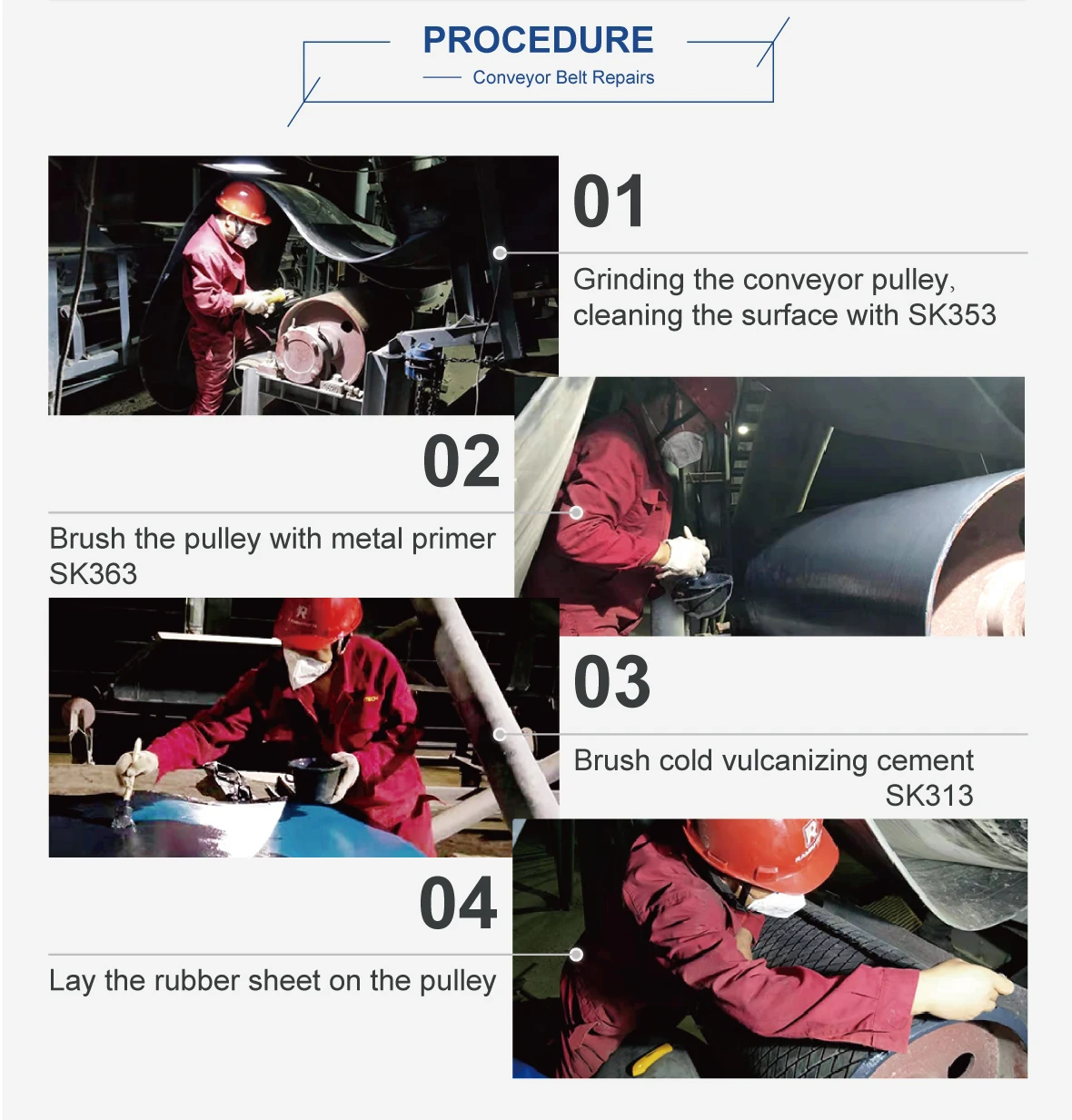 PROCEDURE
Conveyor Belt Repairs

01
Grinding the conveyor pulley, cleaning the surface with SK353

02
Brush the pulley with metal primer SK363

03
Brush cold vulcanizing cement SK313

04
Lay the rubber sheet on the pulley