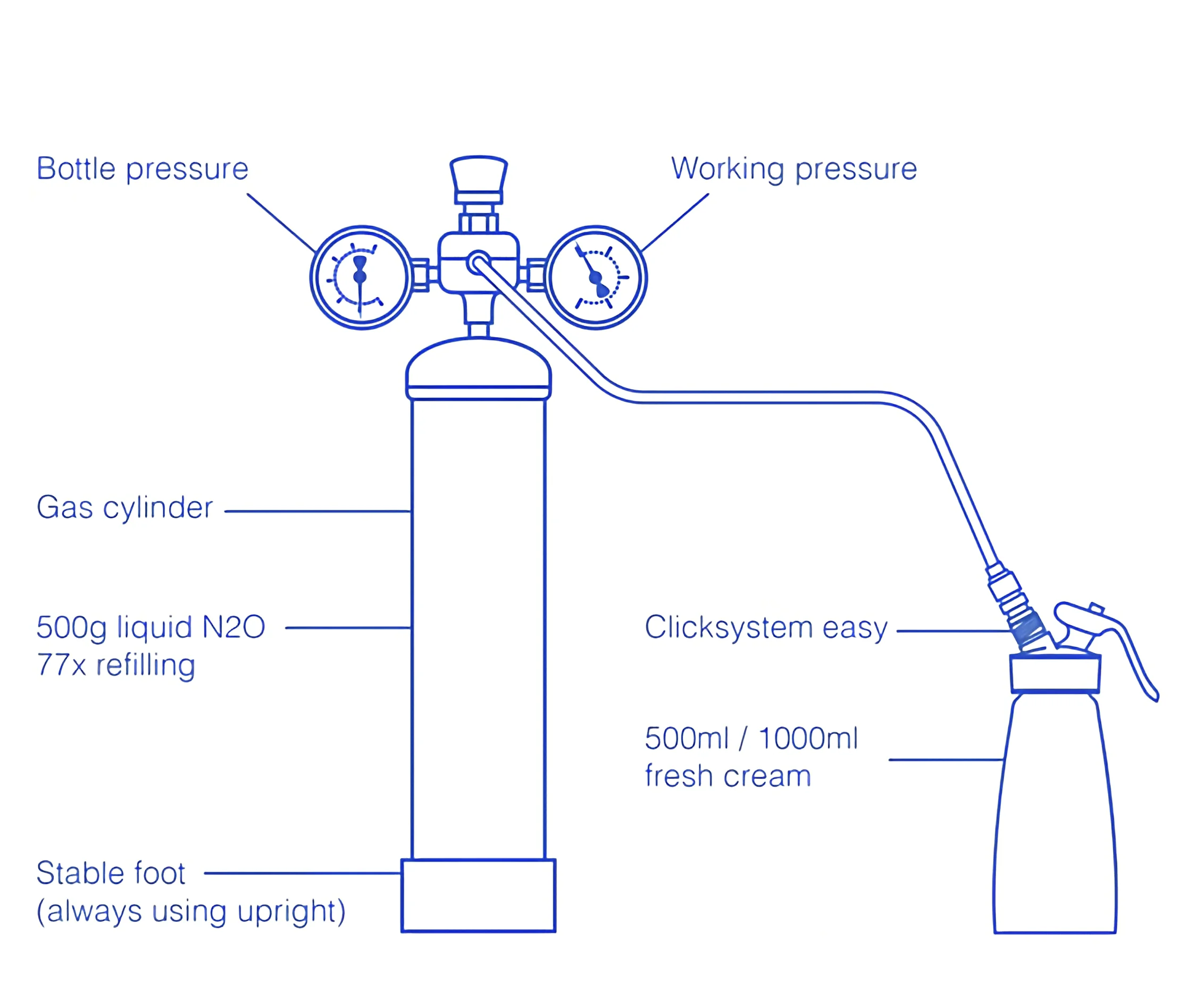 Bottle pressure

Working pressure

Gas cylinder

500g liquid N2O
77x refilling

Clicksystem easy

500ml / 1000ml
fresh cream

Stable foot
(always using upright)