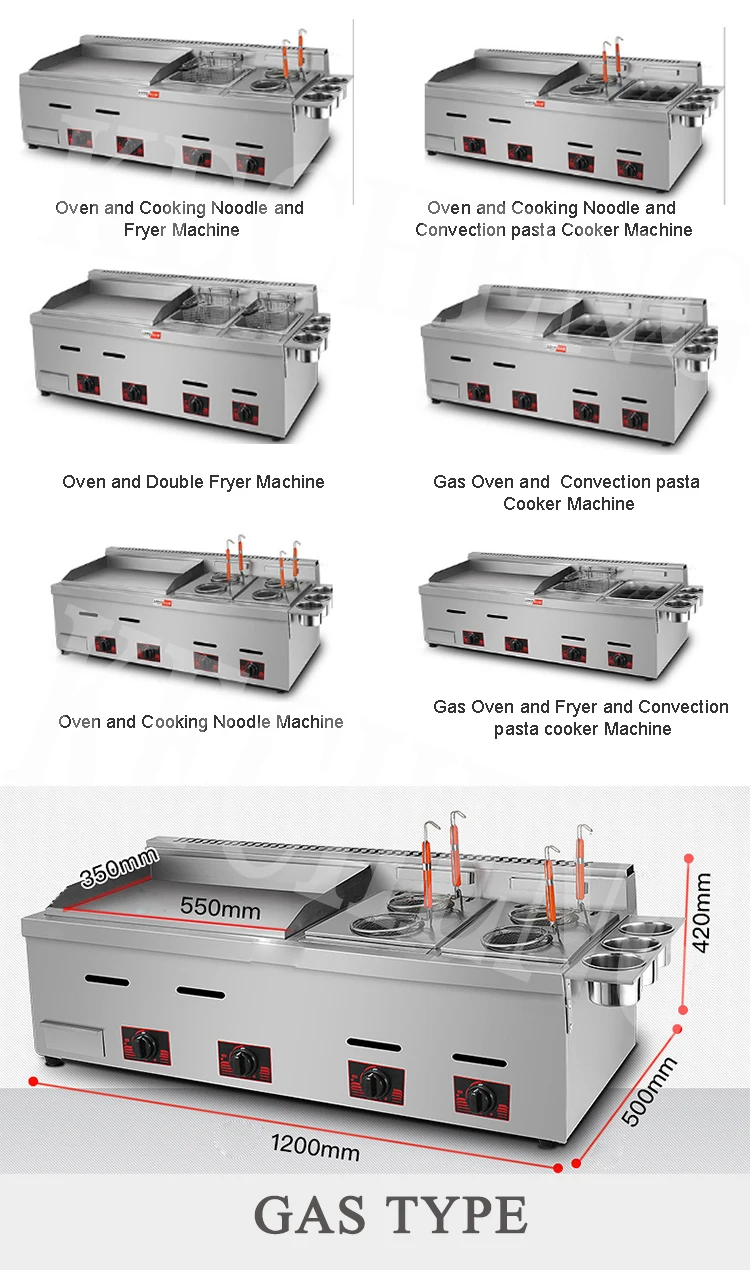 Oven and Cooking Noodle and Fryer Machine

Oven and Cooking Noodle and Convection pasta Cooker Machine

Oven and Double Fryer Machine

Gas Oven and Convection pasta Cooker Machine

Oven and Cooking Noodle Machine

Gas Oven and Fryer and Convection pasta cooker Machine

350mm

550mm

420mm

500mm

1200mm

GAS TYPE