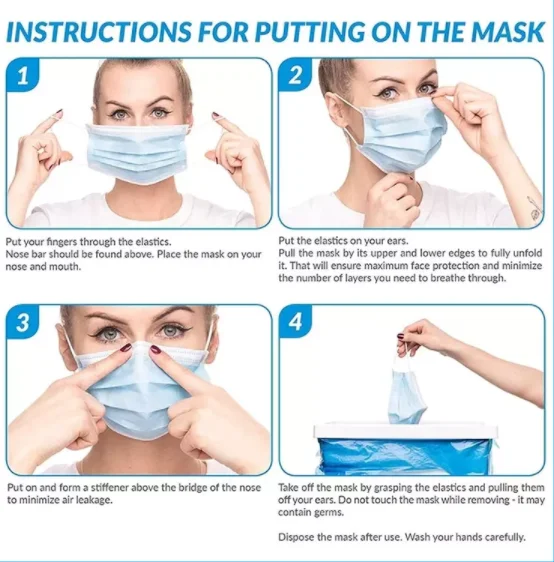 INSTRUCTIONS FOR PUTTING ON THE MASK

1

Put your fingers through the elastics.
Nose bar should be found above. Place the mask on your nose and mouth.

2

Put the elastics on your ears.
Pull the mask by its upper and lower edges to fully unfold it. That will ensure maximum face protection and minimize the number of layers you need to breathe through.

3

Put on and form a stiffener above the bridge of the nose to minimize air leakage.

4

Take off the mask by grasping the elastics and pulling them off your ears. Do not touch the mask while removing - it may contain germs.

Dispose the mask after use. Wash your hands carefully.