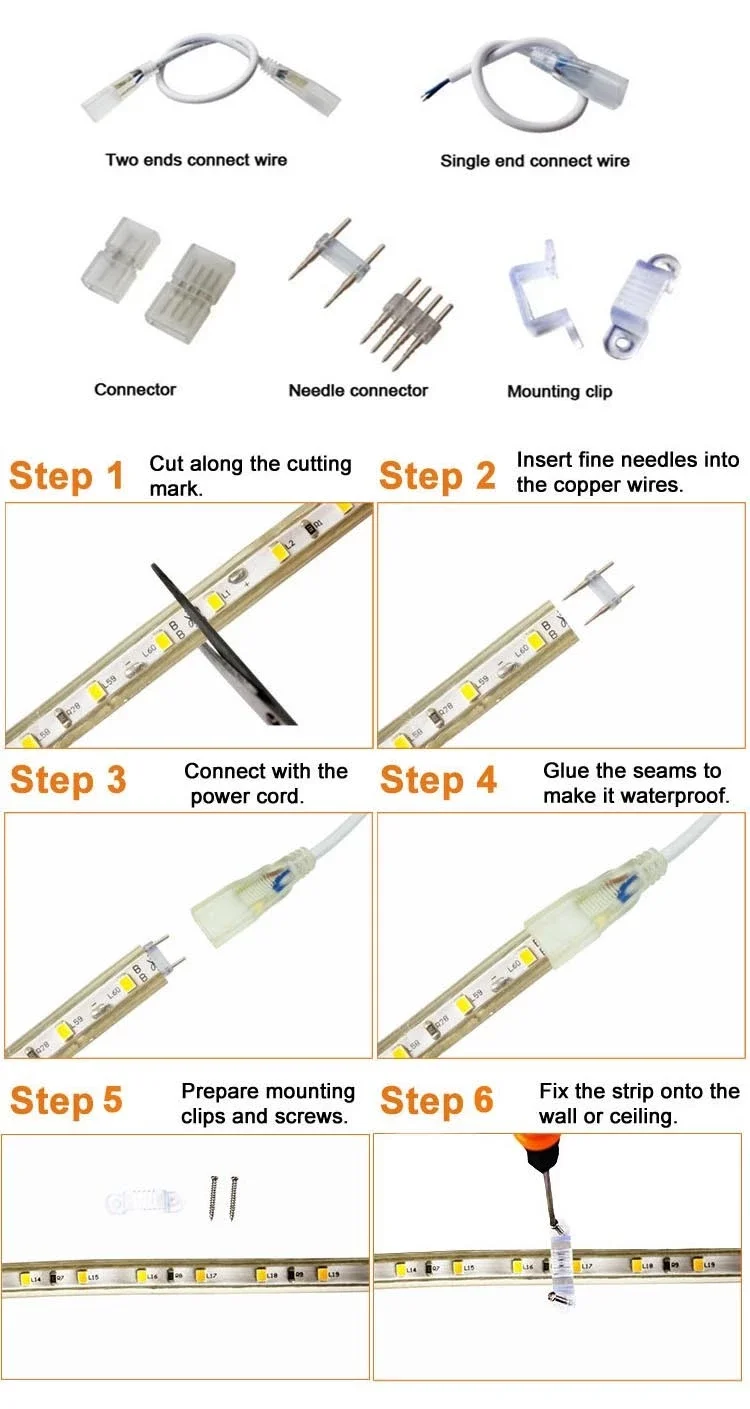 Two ends connect wire

Single end connect wire

Connector

Needle connector

Mounting clip

Step 1 Cut along the cutting mark.

Step 2 Insert fine needles into the copper wires.

Step 3 Connect with the power cord.

Step 4 Glue the seams to make it waterproof.

Step 5 Prepare mounting clips and screws.

Step 6 Fix the strip onto the wall or ceiling.