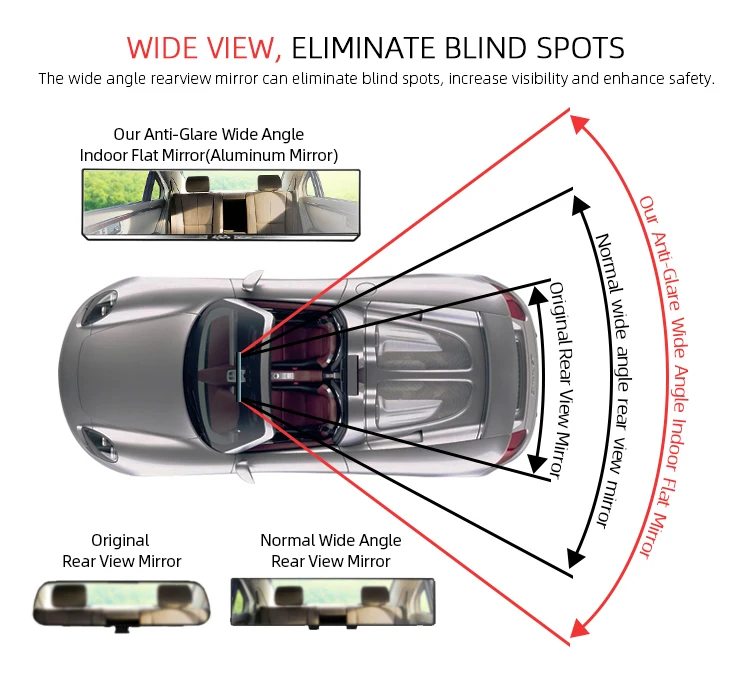 WIDE VIEW, ELIMINATE BLIND SPOTS
The wide angle rearview mirror can eliminate blind spots, increase visibility and enhance safety.

Our Anti-Glare Wide Angle Indoor Flat Mirror(Aluminum Mirror)

Original Rear View Mirror

Normal wide angle rear view mirror

Our Anti-Glare Wide Angle Indoor Flat Mirror

Original Rear View Mirror

Normal Wide Angle Rear View Mirror