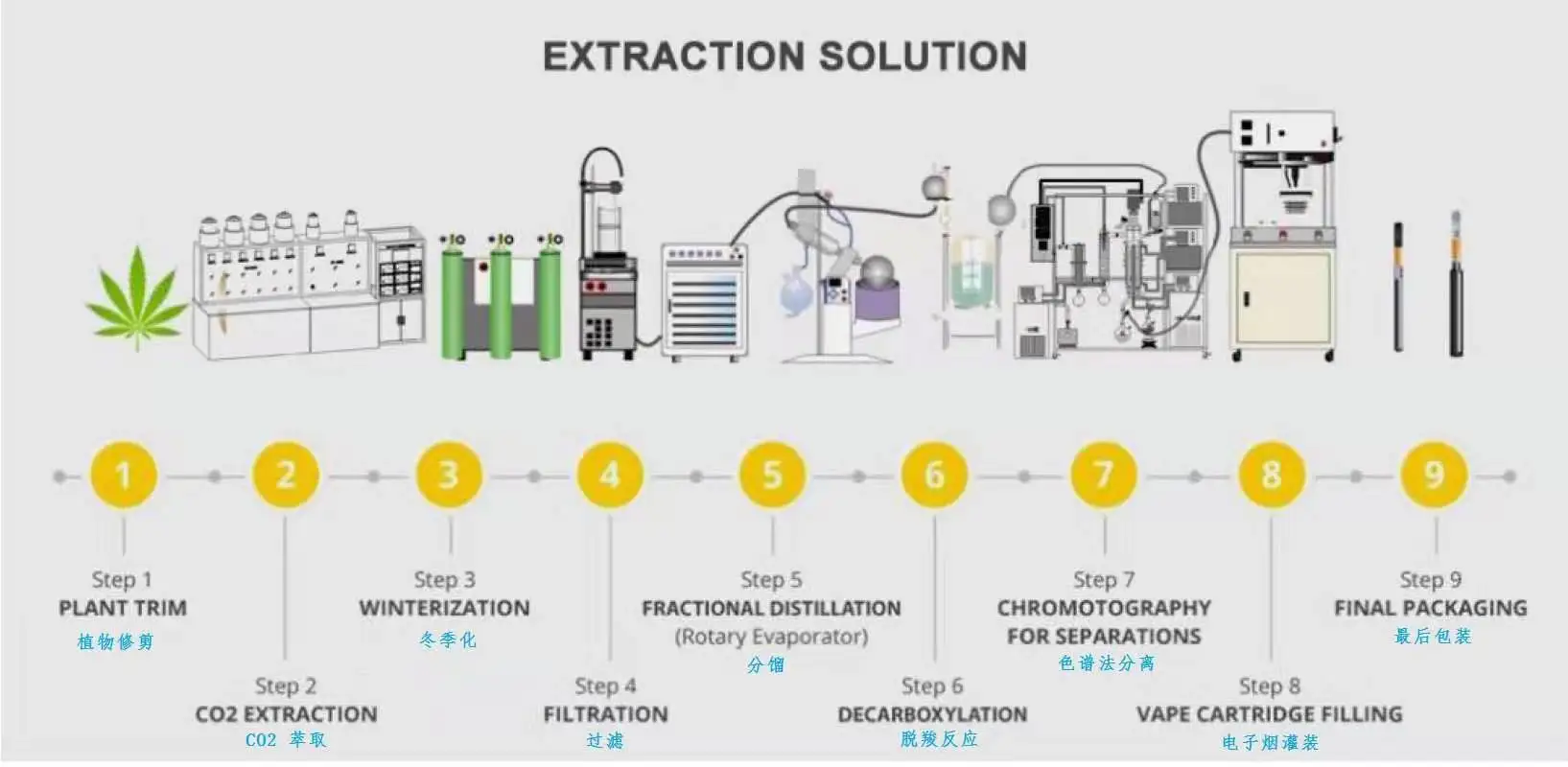 EXTRACTION SOLUTION

1 2 3 4 5 6 7 8 9

Step 1
PLANT TRIM
植物修剪

Step 2
CO2 EXTRACTION
CO2 萃取

Step 3
WINTERIZATION
冬季化

Step 4
FILTRATION
过滤

Step 5
FRACTIONAL DISTILLATION
(Rotary Evaporator)
分馏

Step 6
DECARBOXYLATION
脱羧反应

Step 7
CHROMOTOGRAPHY
FOR SEPARATIONS
色谱法分离

Step 8
VAPE CARTRIDGE FILLING
电子烟灌装

Step 9
FINAL PACKAGING
最后包装