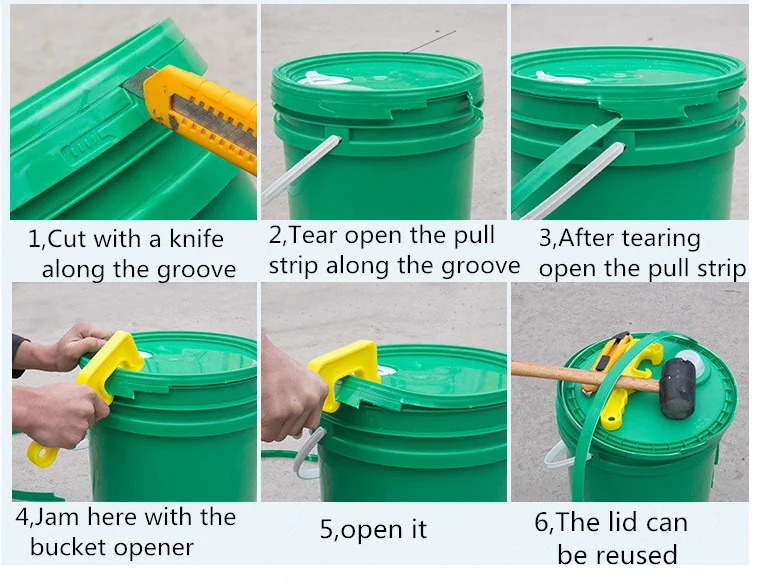 1,Cut with a knife along the groove

2,Tear open the pull strip along the groove

3,After tearing open the pull strip

4,Jam here with the bucket opener

5,open it

6,The lid can be reused