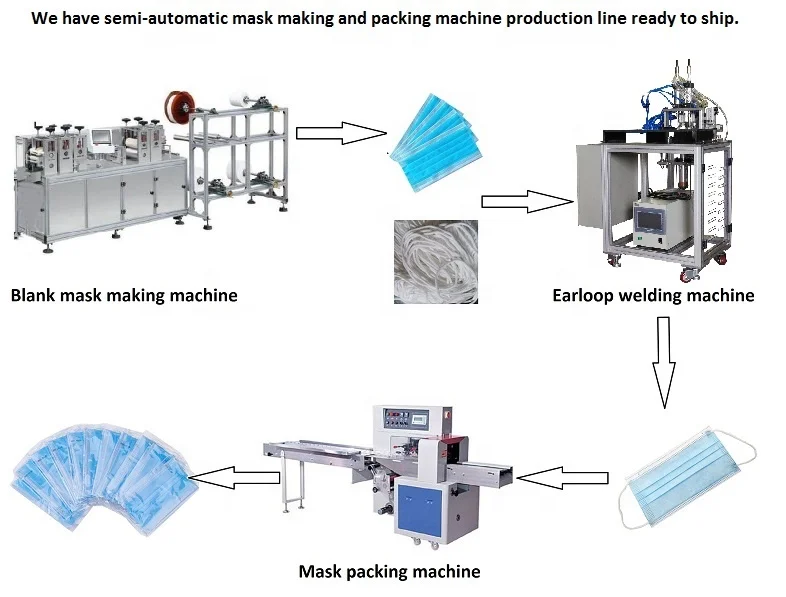 We have semi-automatic mask making and packing machine production line ready to ship.

Blank mask making machine

Earloop welding machine

Mask packing machine