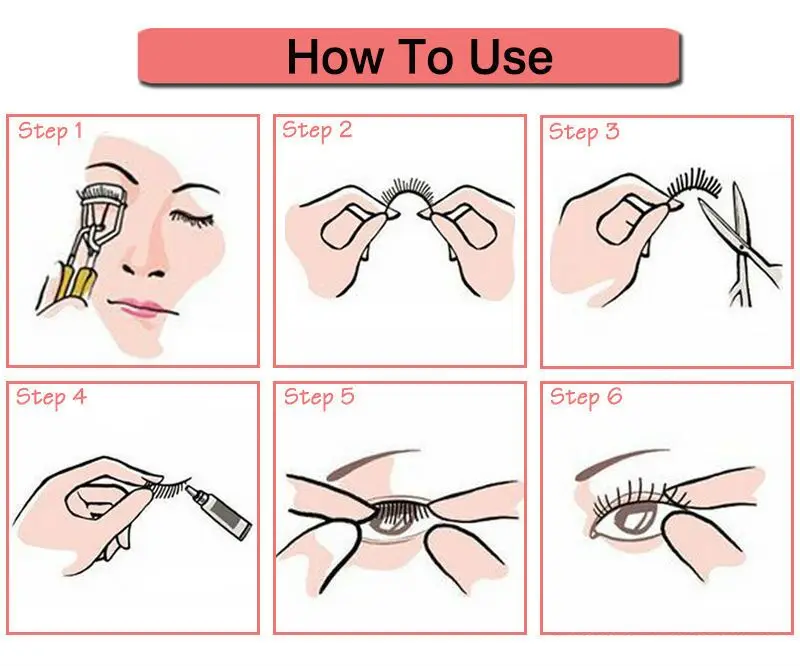 How To Use

Step 1

Step 2

Step 3

Step 4

Step 5

Step 6