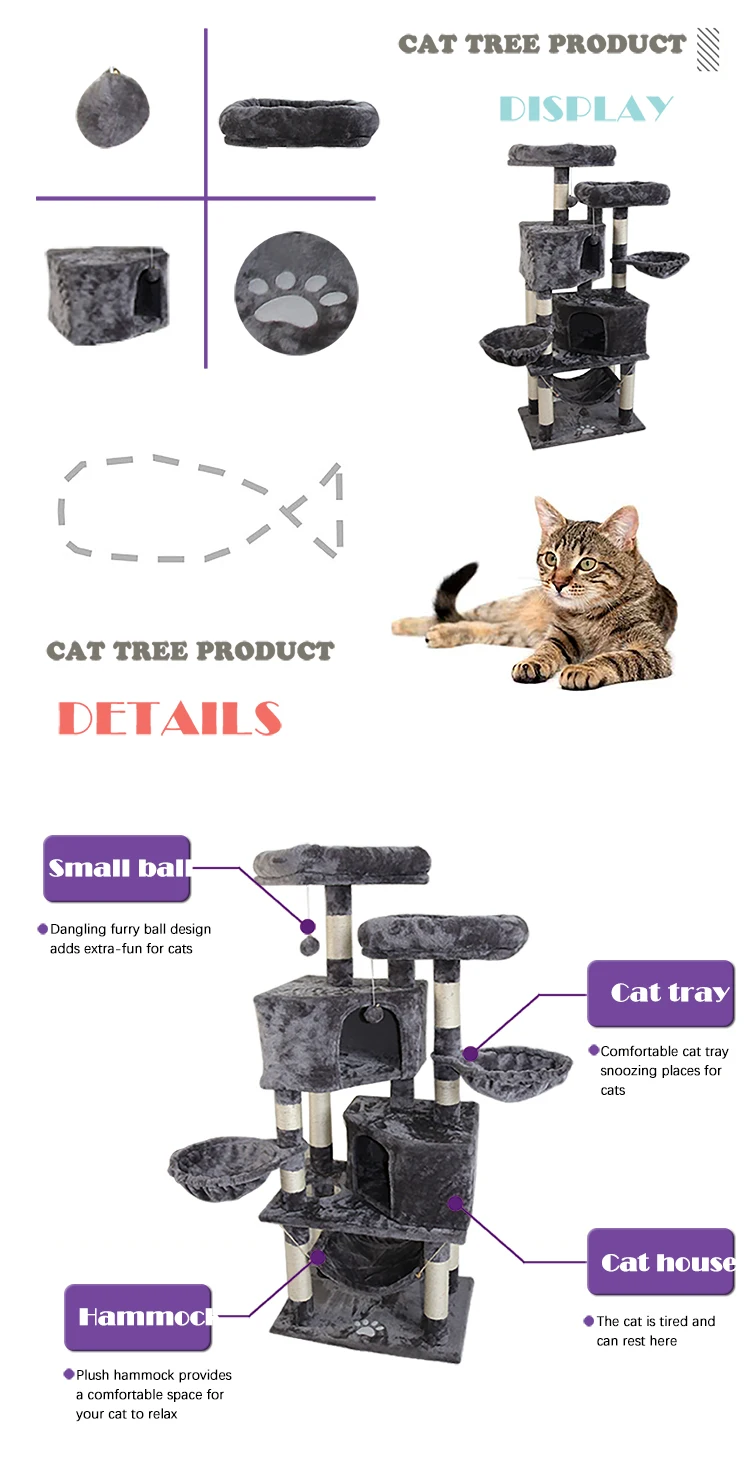 CAT TREE PRODUCT

DISPLAY

CAT TREE PRODUCT

DETAILS

Small ball

Dangling furry ball design adds extra-fun for cats

Cat tray

Comfortable cat tray snoozing places for cats

Cat house

The cat is tired and can rest here

Hammock

Plush hammock provides a comfortable space for your cat to relax