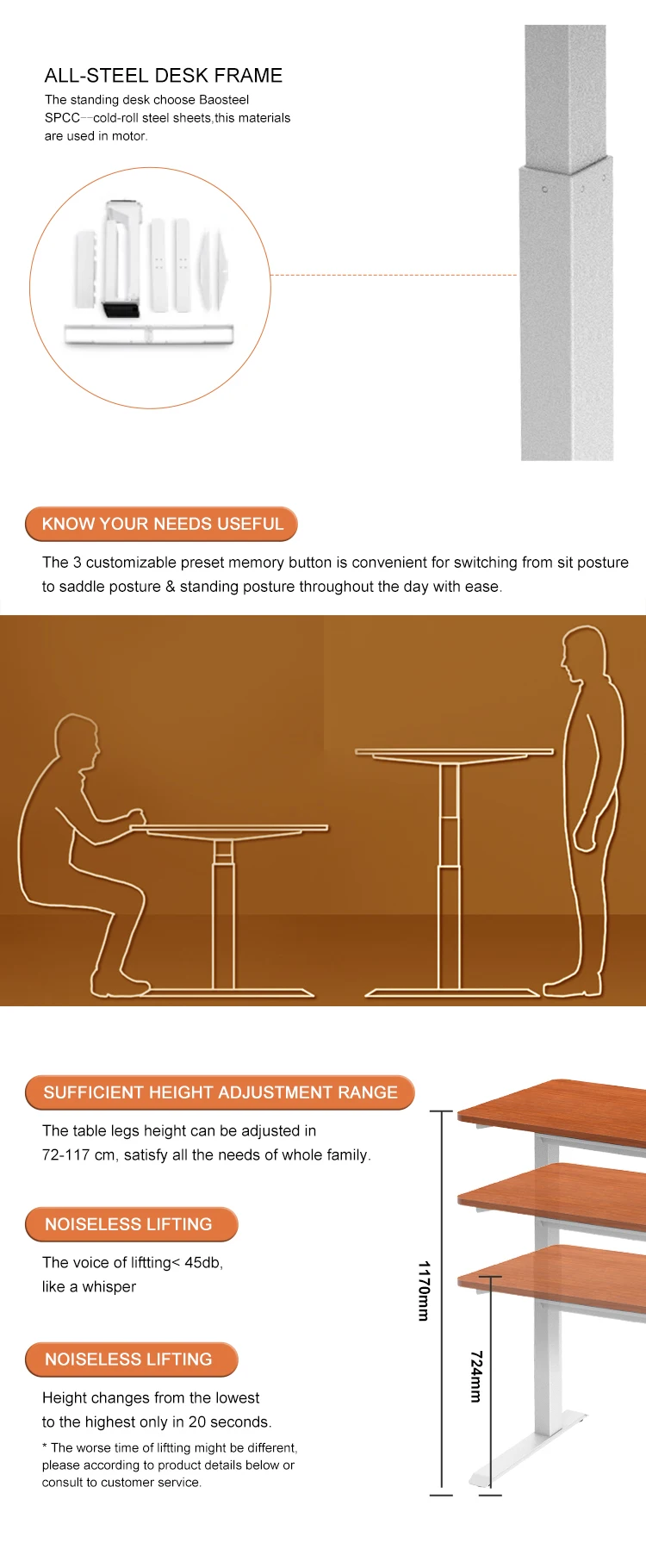 ALL-STEEL DESK FRAME

The standing desk choose Baosteel SPCC—cold-roll steel sheets,this materials are used in motor.

KNOW YOUR NEEDS USEFUL

The 3 customizable preset memory button is convenient for switching from sit posture to saddle posture & standing posture throughout the day with ease.

SUFFICIENT HEIGHT ADJUSTMENT RANGE

The table legs height can be adjusted in 72-117 cm, satisfy all the needs of whole family.

NOISELESS LIFTING

The voice of liftting< 45db, like a whisper

NOISELESS LIFTING

Height changes from the lowest to the highest only in 20 seconds.

* The worse time of liftting might be different, please according to product details below or consult to customer service.

1170mm

724mm