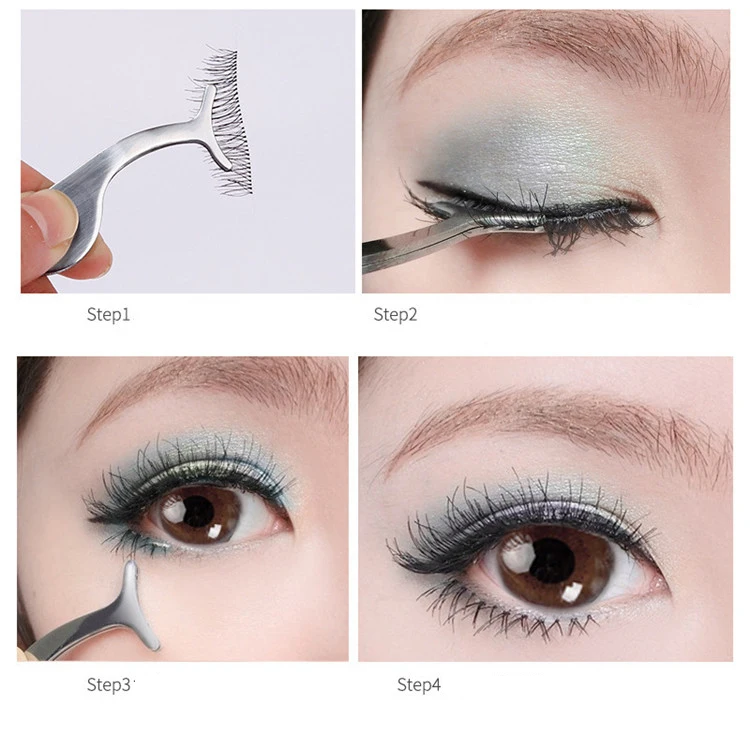 Step1

Step2

Step3

Step4