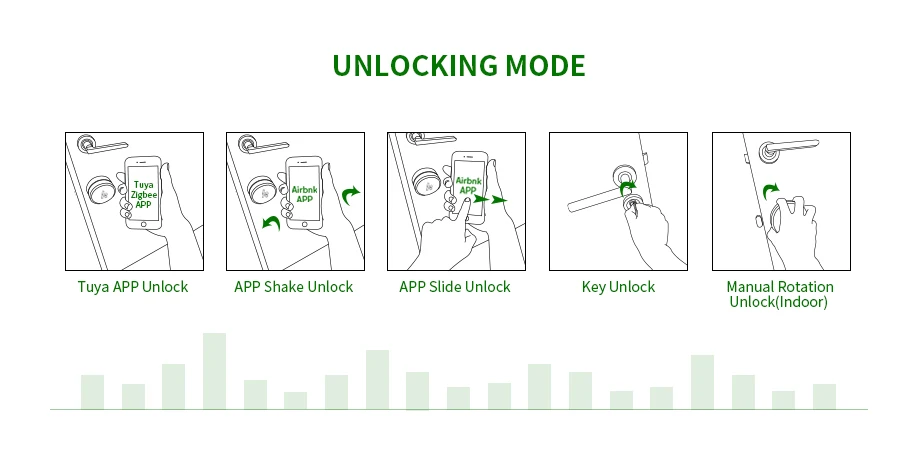 UNLOCKING MODE

Tuya Zigbee APP

Tuya APP Unlock

Airbnk APP

APP Shake Unlock

Airbnk APP

APP Slide Unlock

Key Unlock

Manual Rotation Unlock(Indoor)