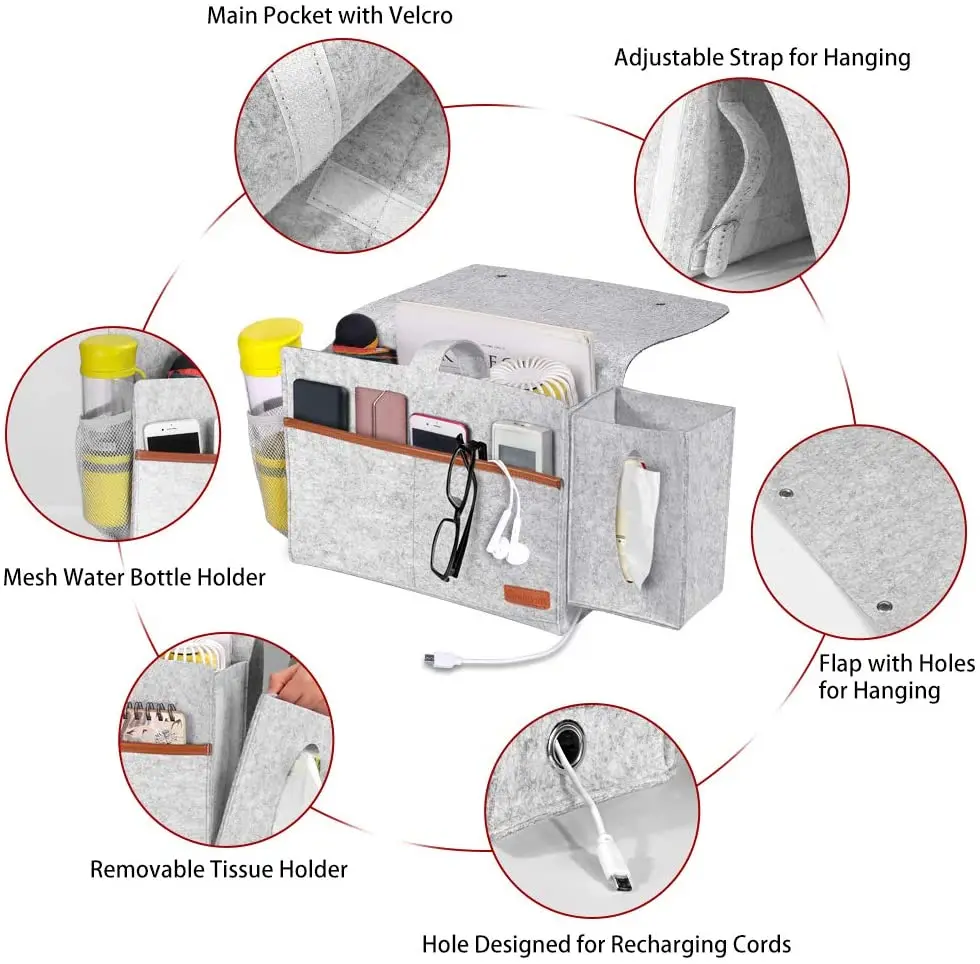 Main Pocket with Velcro

Adjustable Strap for Hanging

Mesh Water Bottle Holder

Flap with Holes for Hanging

Removable Tissue Holder

Hole Designed for Recharging Cords