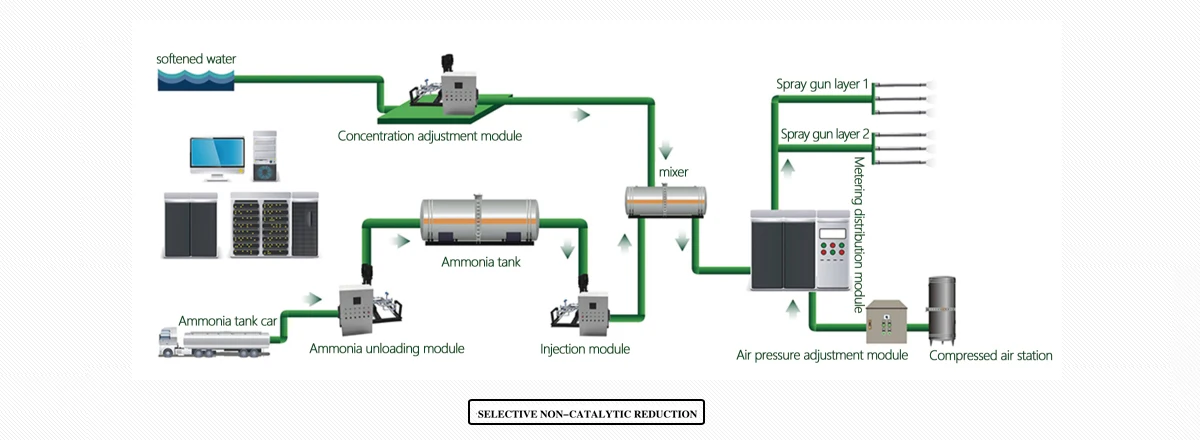 softened water

Concentration adjustment module

mixer

Spray gun layer 1

Spray gun layer 2

Metering distribution module

Ammonia tank

Ammonia tank car

Ammonia unloading module

Injection module

Air pressure adjustment module

Compressed air station

SELECTIVE NON-CATALYTIC REDUCTION