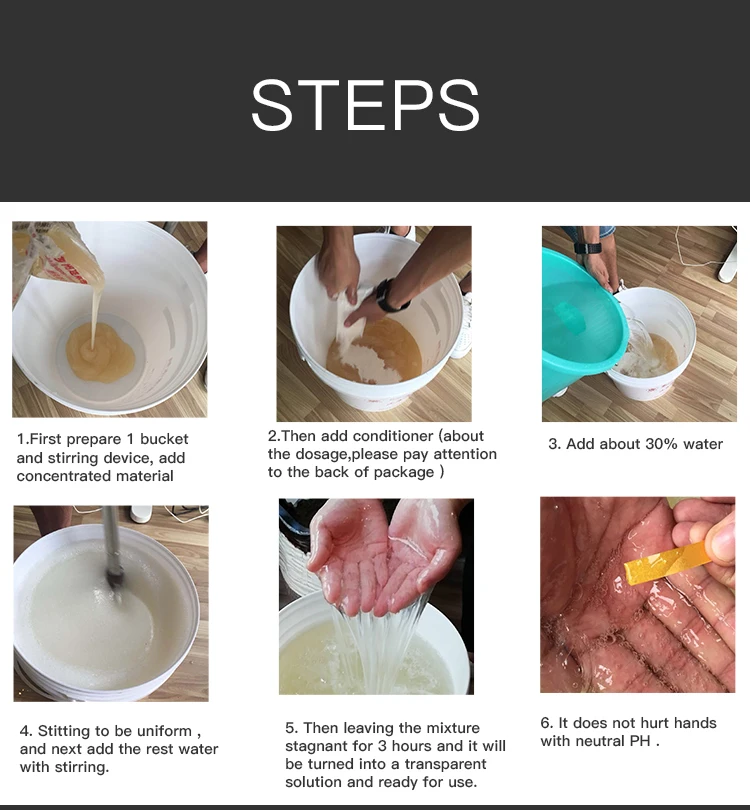 STEPS

1.First prepare 1 bucket and stirring device, add concentrated material

2.Then add conditioner (about the dosage,please pay attention to the back of package )

3. Add about 30% water

4. Stitting to be uniform , and next add the rest water with stirring.

5. Then leaving the mixture stagnant for 3 hours and it will be turned into a transparent solution and ready for use.

6. It does not hurt hands with neutral PH .