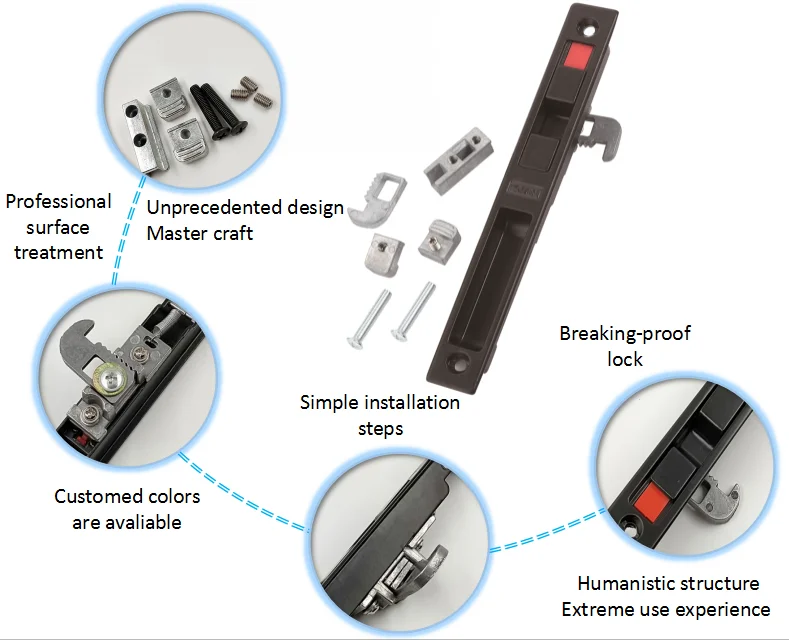 Professional surface treatment

Unprecedented design
Master craft

Breaking-proof lock

Simple installation steps

Customed colors are avaliable

Humanistic structure
Extreme use experience