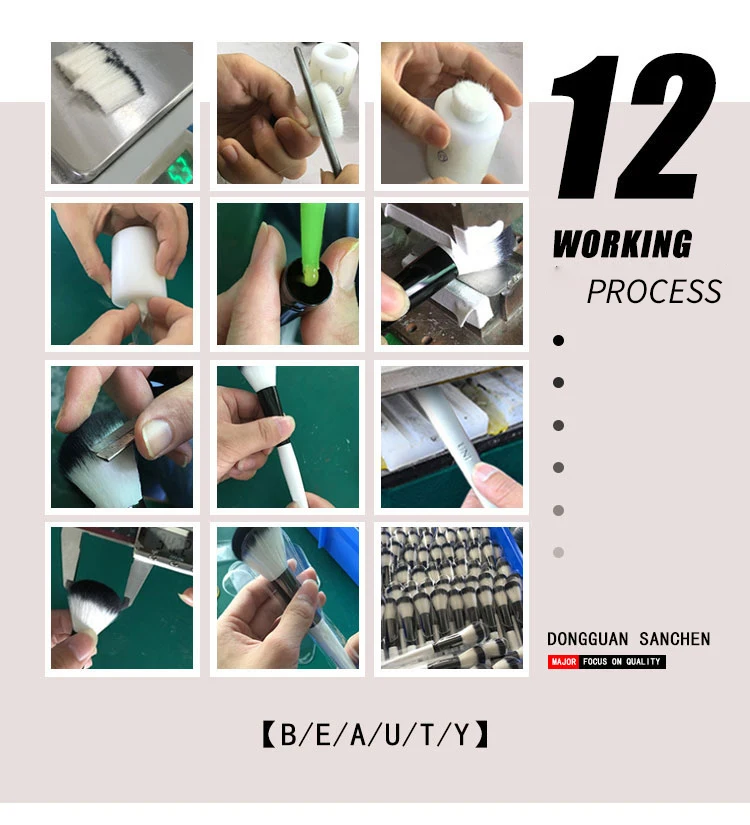 12

WORKING

PROCESS

DONGGUAN SANCHEN

MAJOR FOCUS ON QUALITY

【B/E/A/U/T/Y】