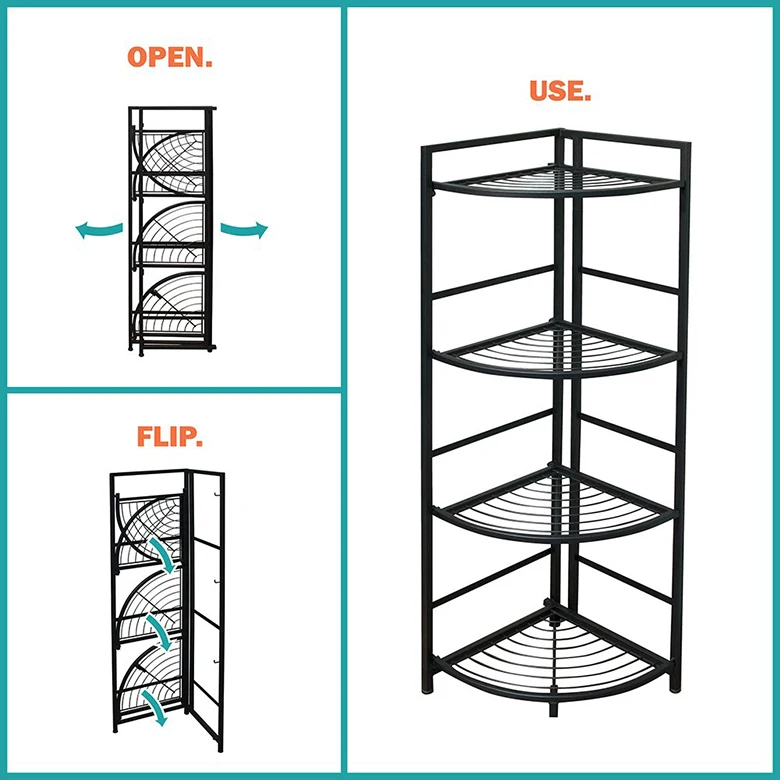 OPEN.

FLIP.

USE.