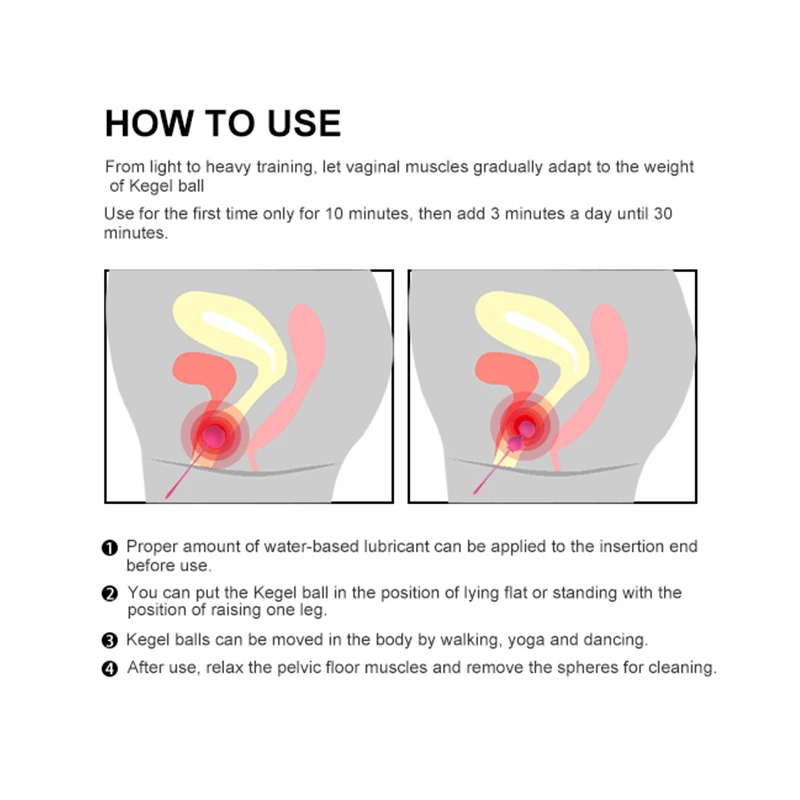 HOW TO USE

From light to heavy training, let vaginal muscles gradually adapt to the weight of Kegel ball

Use for the first time only for 10 minutes, then add 3 minutes a day until 30 minutes.

❶ Proper amount of water-based lubricant can be applied to the insertion end before use.

❷ You can put the Kegel ball in the position of lying flat or standing with the position of raising one leg.

❸ Kegel balls can be moved in the body by walking, yoga and dancing.

❹ After use, relax the pelvic floor muscles and remove the spheres for cleaning.