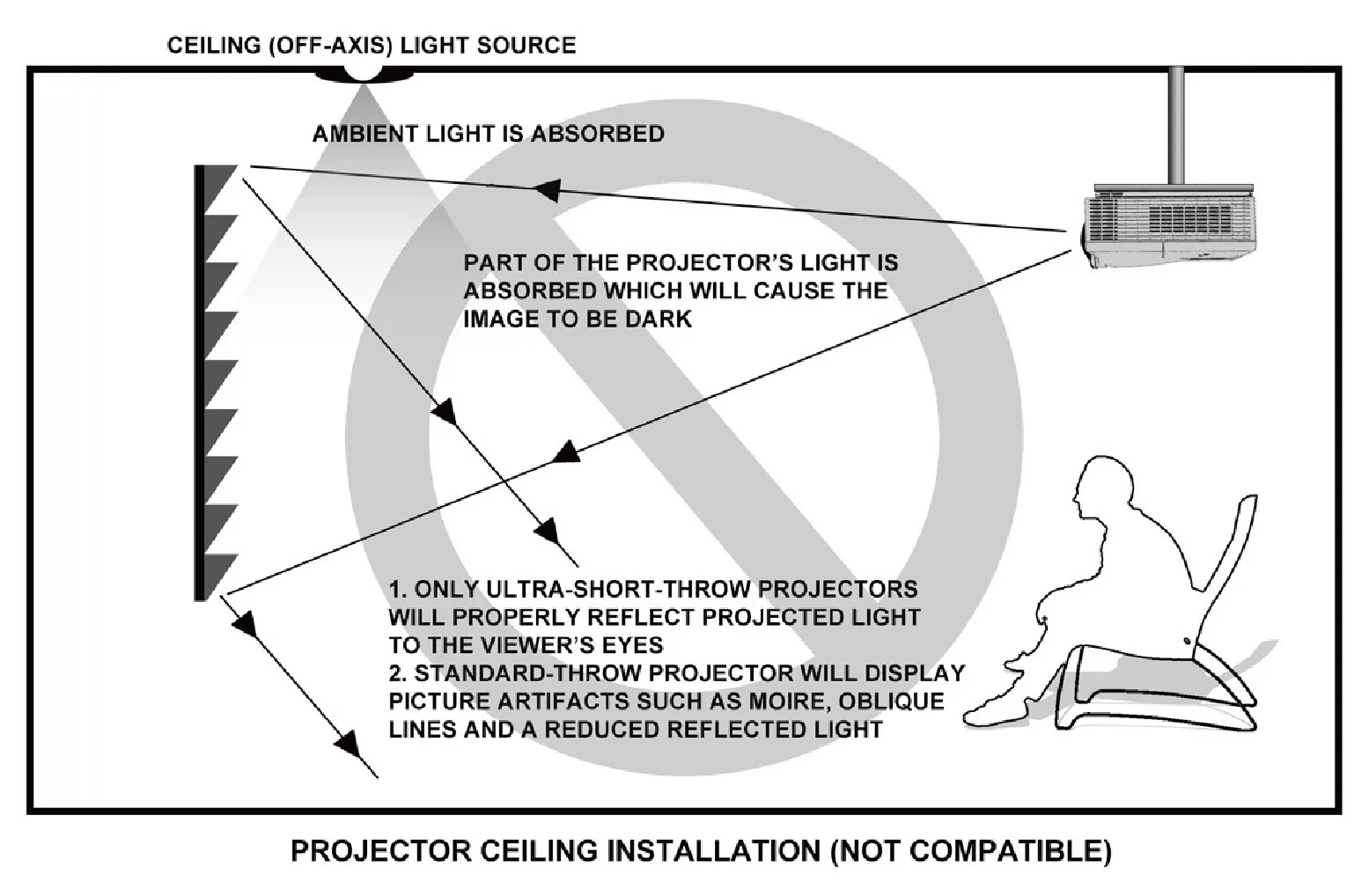 CEILING (OFF-AXIS) LIGHT SOURCE

AMBIENT LIGHT IS ABSORBED

PART OF THE PROJECTOR'S LIGHT IS ABSORBED WHICH WILL CAUSE THE IMAGE TO BE DARK

1. ONLY ULTRA-SHORT-THROW PROJECTORS WILL PROPERLY REFLECT PROJECTED LIGHT TO THE VIEWER'S EYES
2. STANDARD-THROW PROJECTOR WILL DISPLAY PICTURE ARTIFACTS SUCH AS MOIRE, OBLIQUE LINES AND A REDUCED REFLECTED LIGHT

PROJECTOR CEILING INSTALLATION (NOT COMPATIBLE)