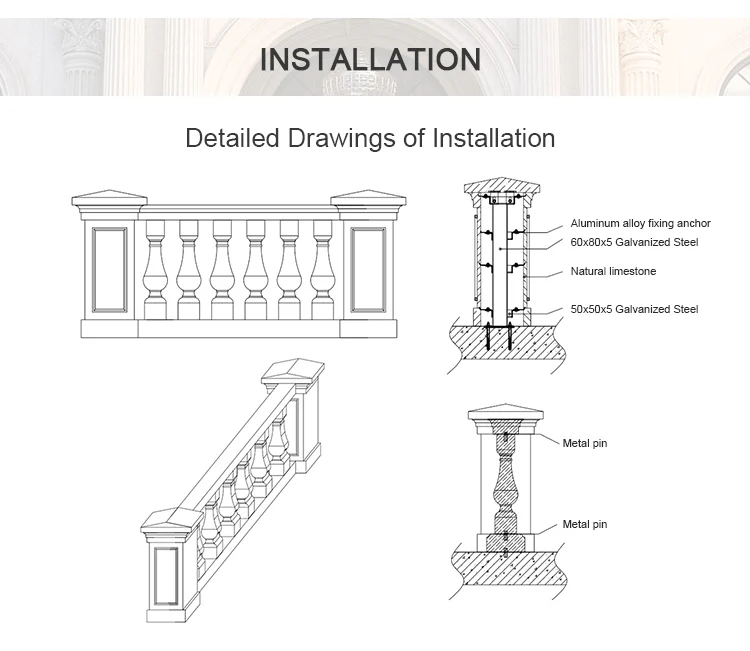 INSTALLATION

Detailed Drawings of Installation

Aluminum alloy fixing anchor

60x80x5 Galvanized Steel

Natural limestone

50x50x5 Galvanized Steel

Metal pin

Metal pin