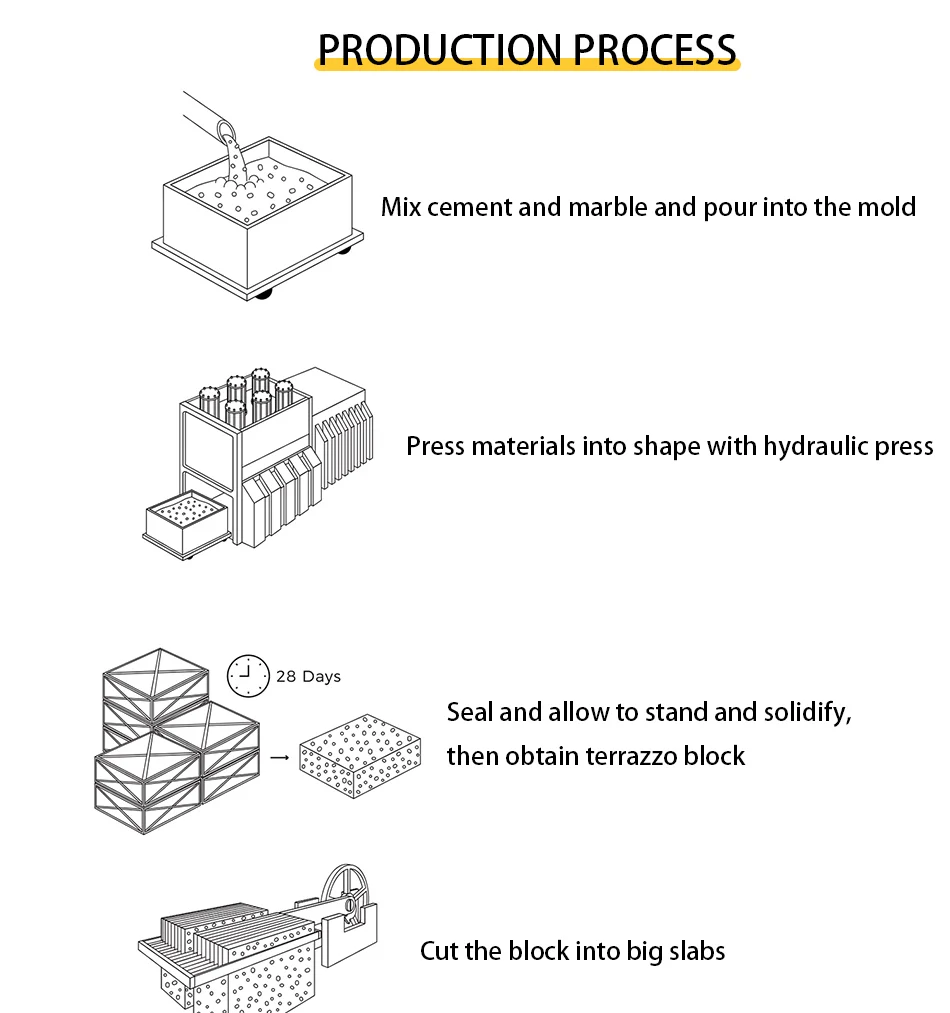 PRODUCTION PROCESS

Mix cement and marble and pour into the mold

Press materials into shape with hydraulic press

28 Days

Seal and allow to stand and solidify, then obtain terrazzo block

Cut the block into big slabs