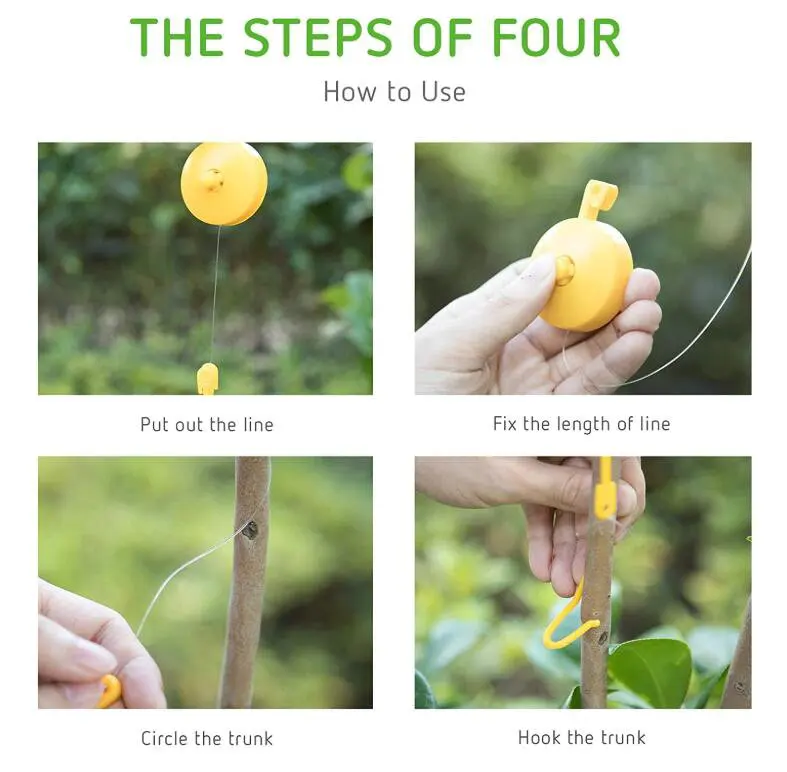 THE STEPS OF FOUR

How to Use

Put out the line

Fix the length of line

Circle the trunk

Hook the trunk