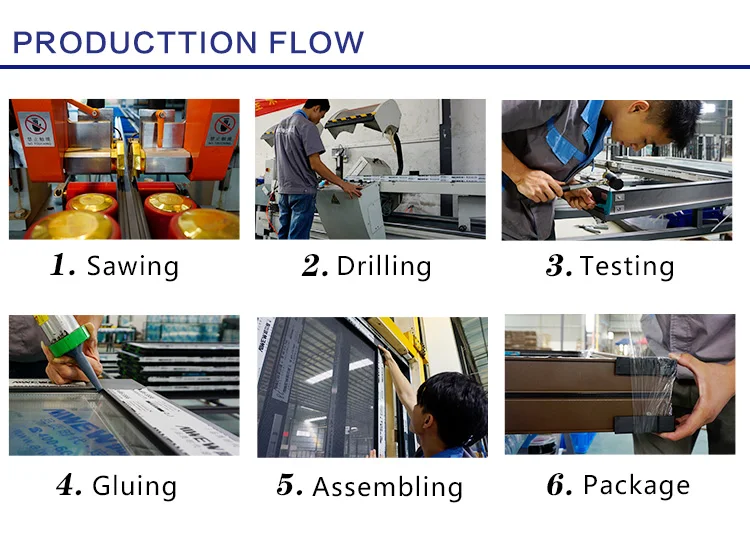 PRODUCTTION FLOW

1. Sawing

2. Drilling

3. Testing

4. Gluing

5. Assembling

6. Package