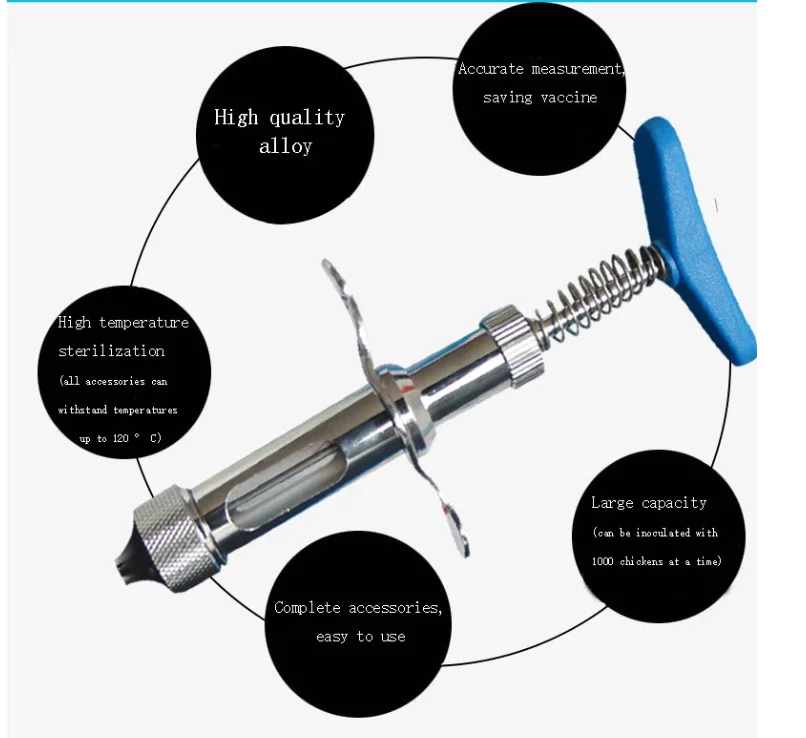 High quality alloy

Accurate measurement, saving vaccine

High temperature sterilization
(all accessories can withstand temperatures up to 120 ° C)

Large capacity
(can be inoculated with 1000 chickens at a time)

Complete accessories, easy to use