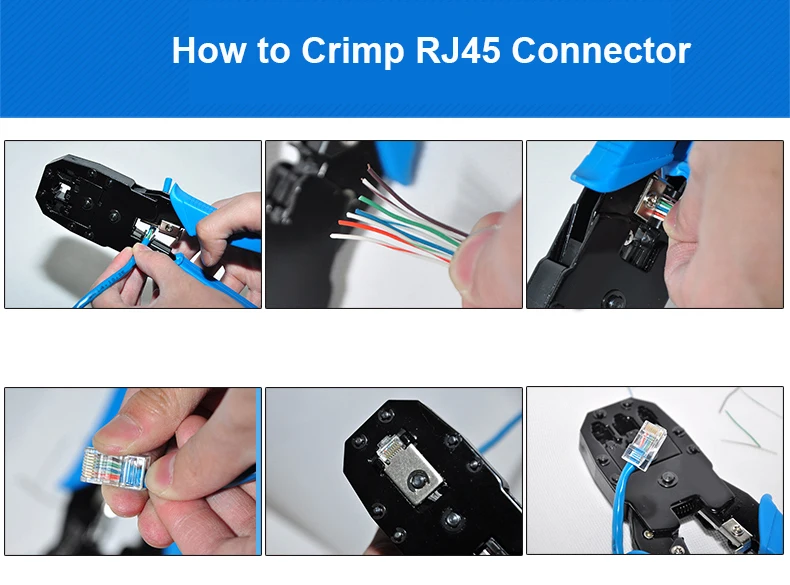 How to Crimp RJ45 Connector