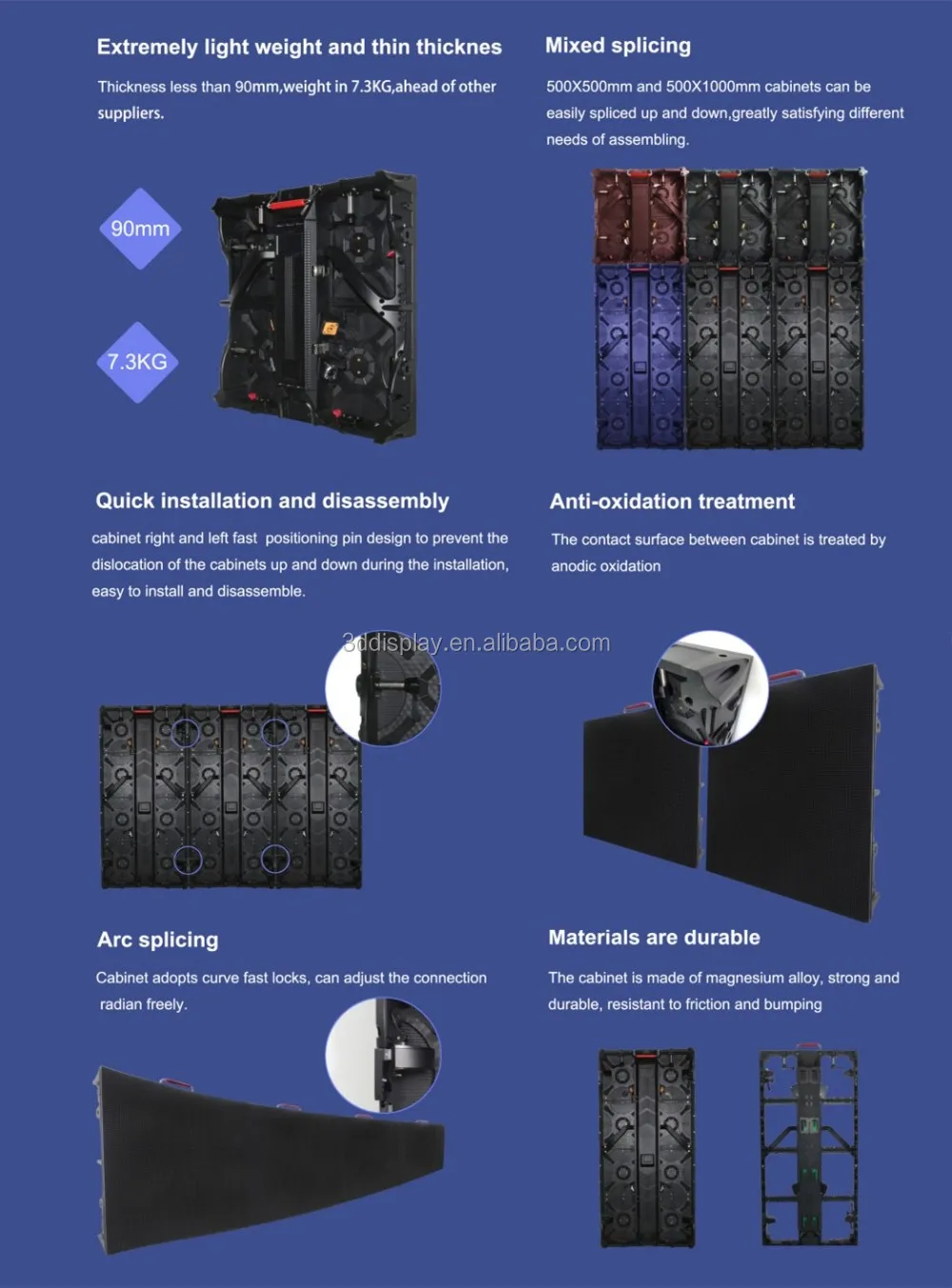 Extremely light weight and thin thicknes

Thickness less than 90mm,weight in 7.3KG,ahead of other suppliers.

90mm

7.3KG

Mixed splicing

500X500mm and 500X1000mm cabinets can be easily spliced up and down,greatly satisfying different needs of assembling.

Quick installation and disassembly

cabinet right and left fast positioning pin design to prevent the dislocation of the cabinets up and down during the installation, easy to install and disassemble.

Anti-oxidation treatment

The contact surface between cabinet is treated by anodic oxidation

3ddisplay.en.alibaba.com

Arc splicing

Cabinet adopts curve fast locks, can adjust the connection radian freely.

Materials are durable

The cabinet is made of magnesium alloy, strong and durable, resistant to friction and bumping