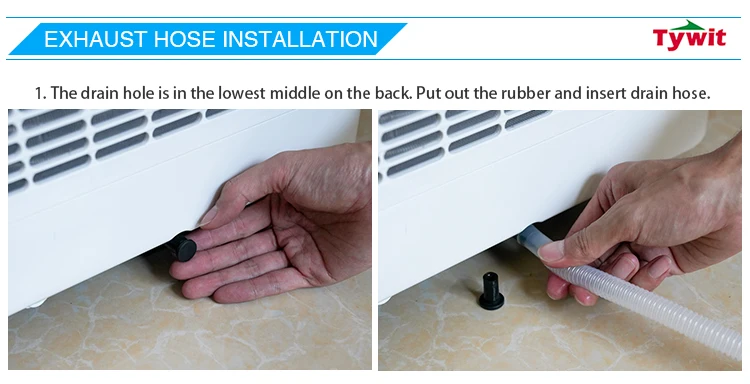 EXHAUST HOSE INSTALLATION

Tywit

1. The drain hole is in the lowest middle on the back. Put out the rubber and insert drain hose.