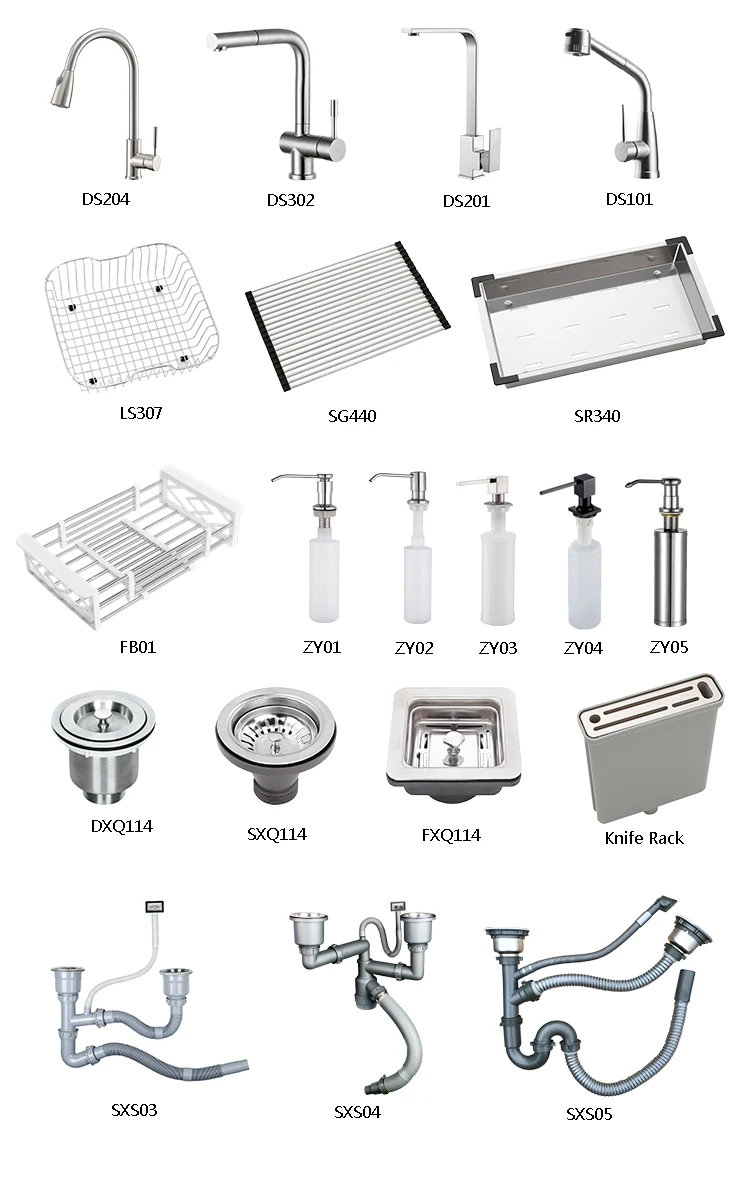 DS204
DS302
DS201
DS101

LS307
SG440
SR340

FB01
ZY01
ZY02
ZY03
ZY04
ZY05

DXQ114
SXQ114
FXQ114
Knife Rack

SXS03
SXS04
SXS05