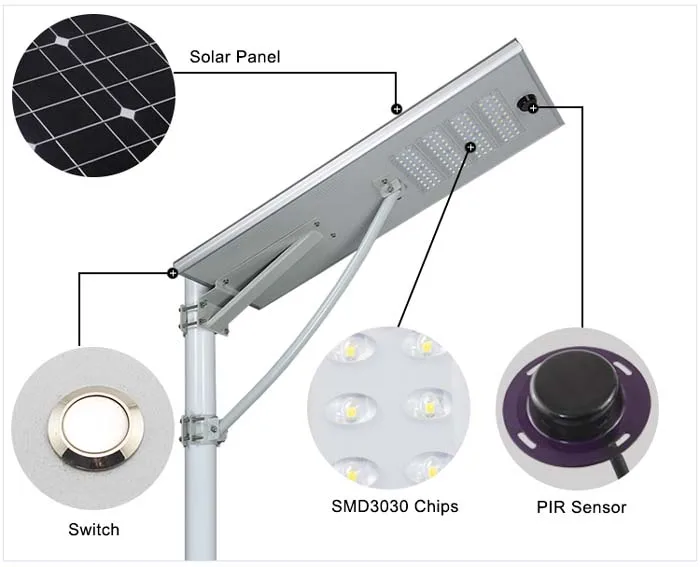 Solar Panel

Switch

SMD3030 Chips

PIR Sensor