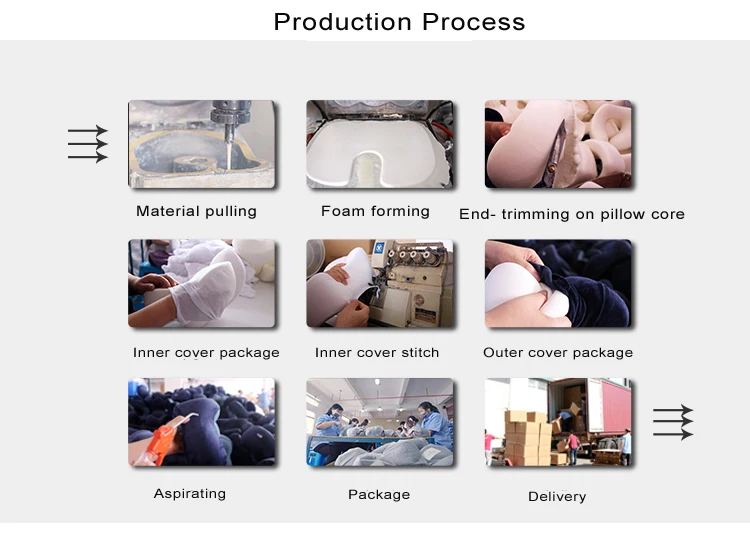 Production Process

Material pulling

Foam forming

End- trimming on pillow core

Inner cover package

Inner cover stitch

Outer cover package

Aspirating

Package

Delivery