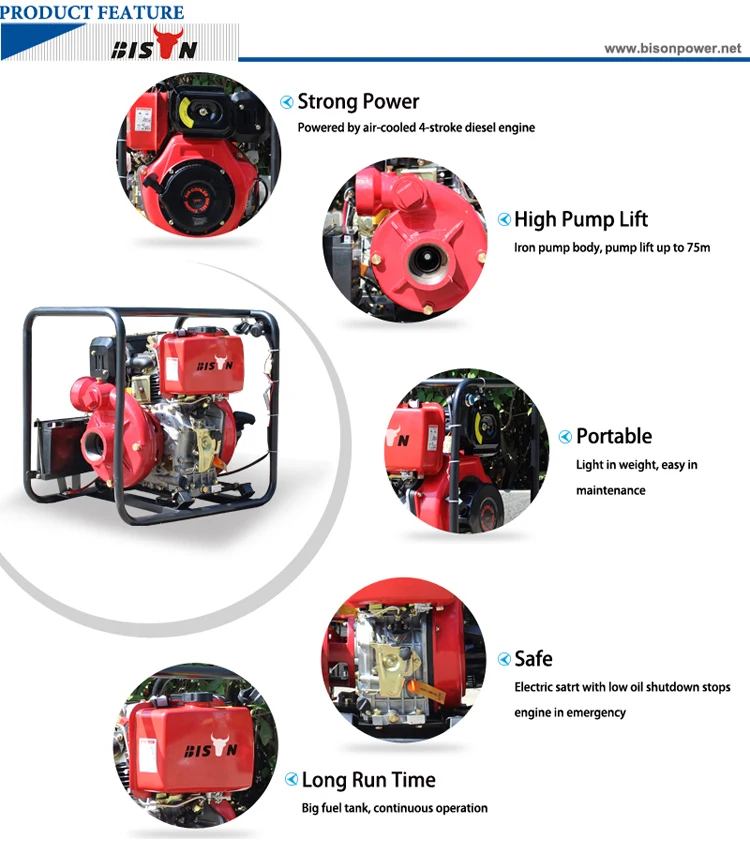 PRODUCT FEATURE

BISON

www.bisonpower.net

Strong Power
Powered by air-cooled 4-stroke diesel engine

High Pump Lift
Iron pump body, pump lift up to 75m

BISON

Portable
Light in weight, easy in maintenance

Safe
Electric satrt with low oil shutdown stops engine in emergency

BISON

Long Run Time
Big fuel tank, continuous operation