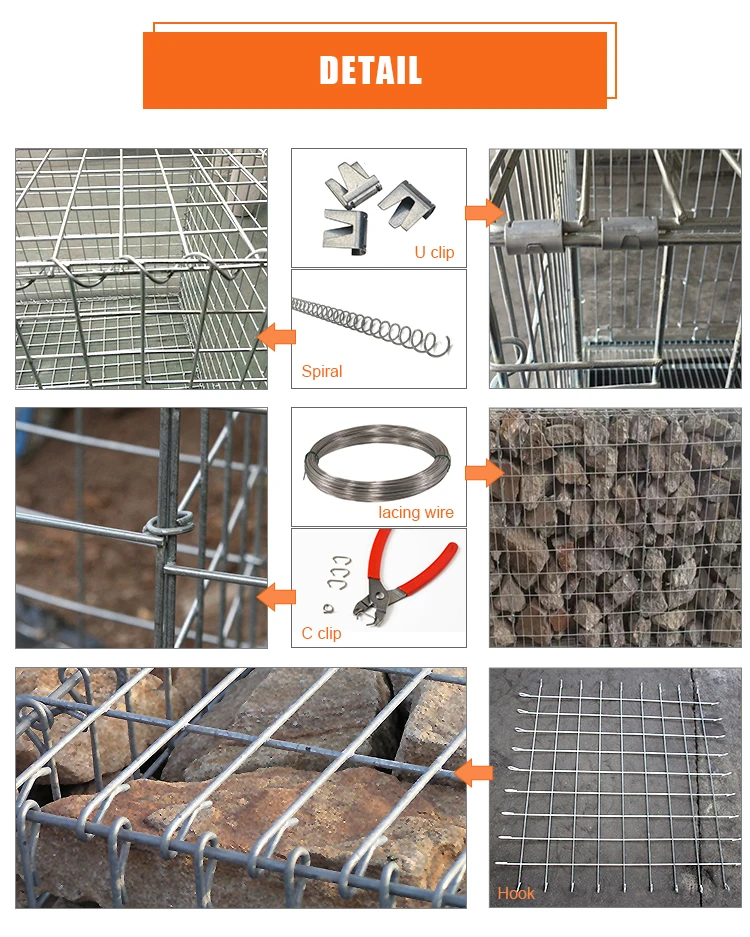 DETAIL

U clip

Spiral

lacing wire

C clip

Hook