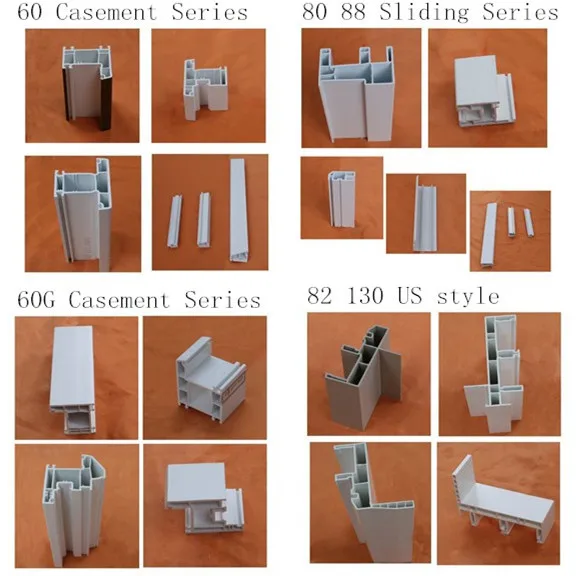 60 Casement Series

80 88 Sliding Series

60G Casement Series

82 130 US style